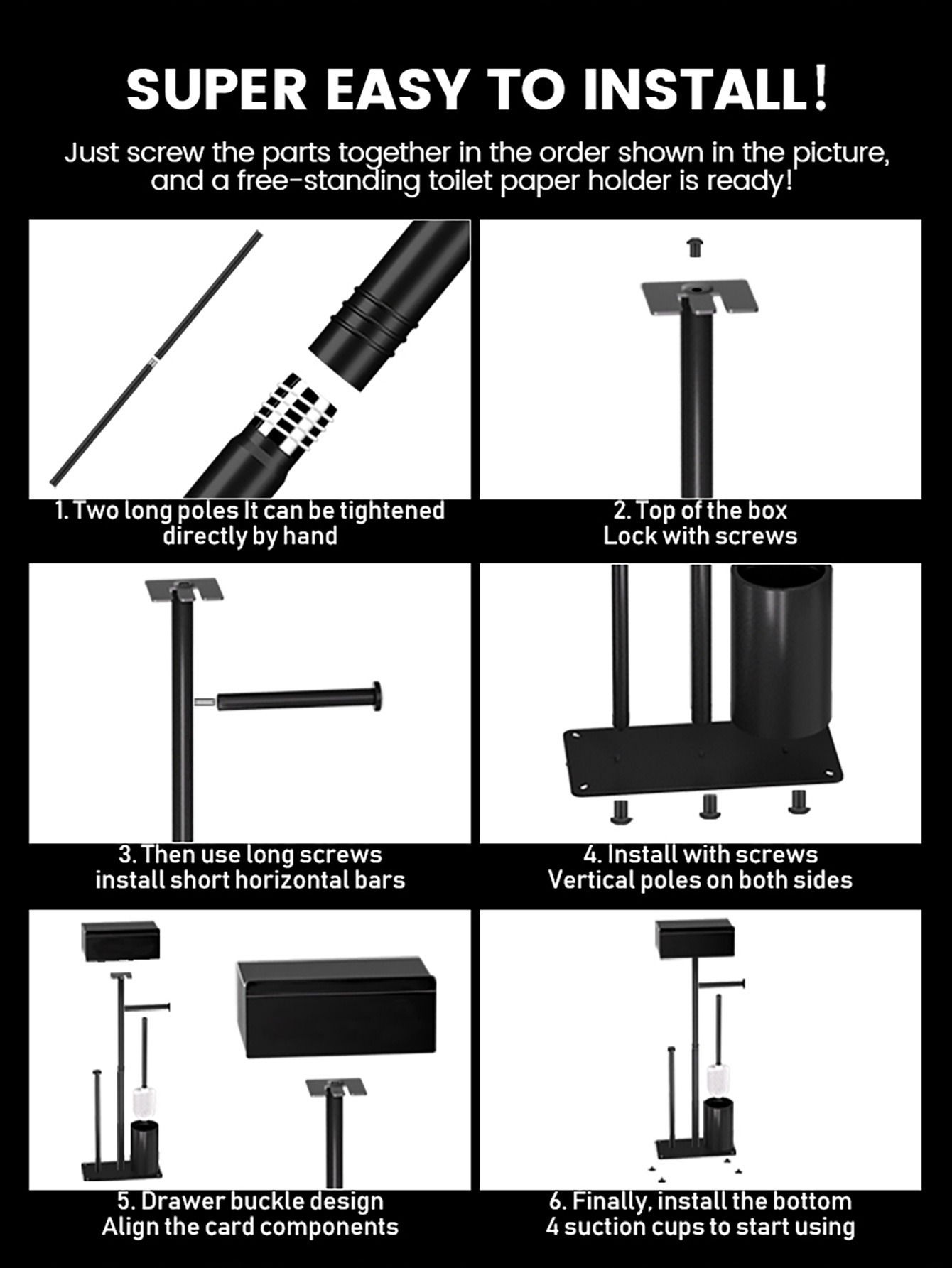 SUPER EASY TO INSTALL!

Just screw the parts together in the order shown in the picture, and a free-standing toilet paper holder is ready!

1. Two long poles It can be tightened directly by hand

2. Top of the box Lock with screws

3. Then use long screws install short horizontal bars

4. Install with screws Vertical poles on both sides

5. Drawer buckle design Align the card components

6. Finally, install the bottom 4 suction cups to start using