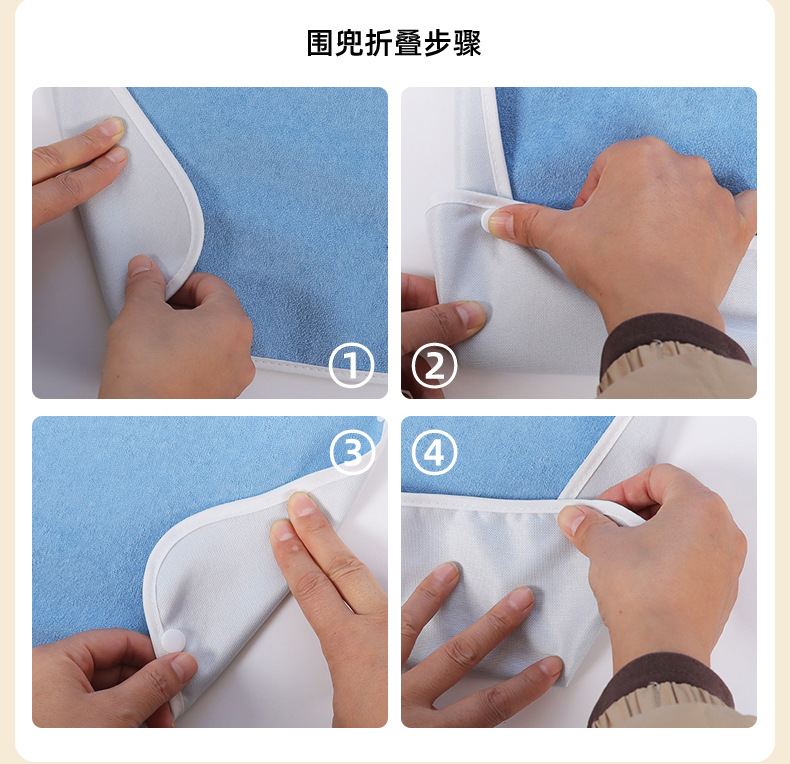 围兜折叠步骤

①

②

③

④