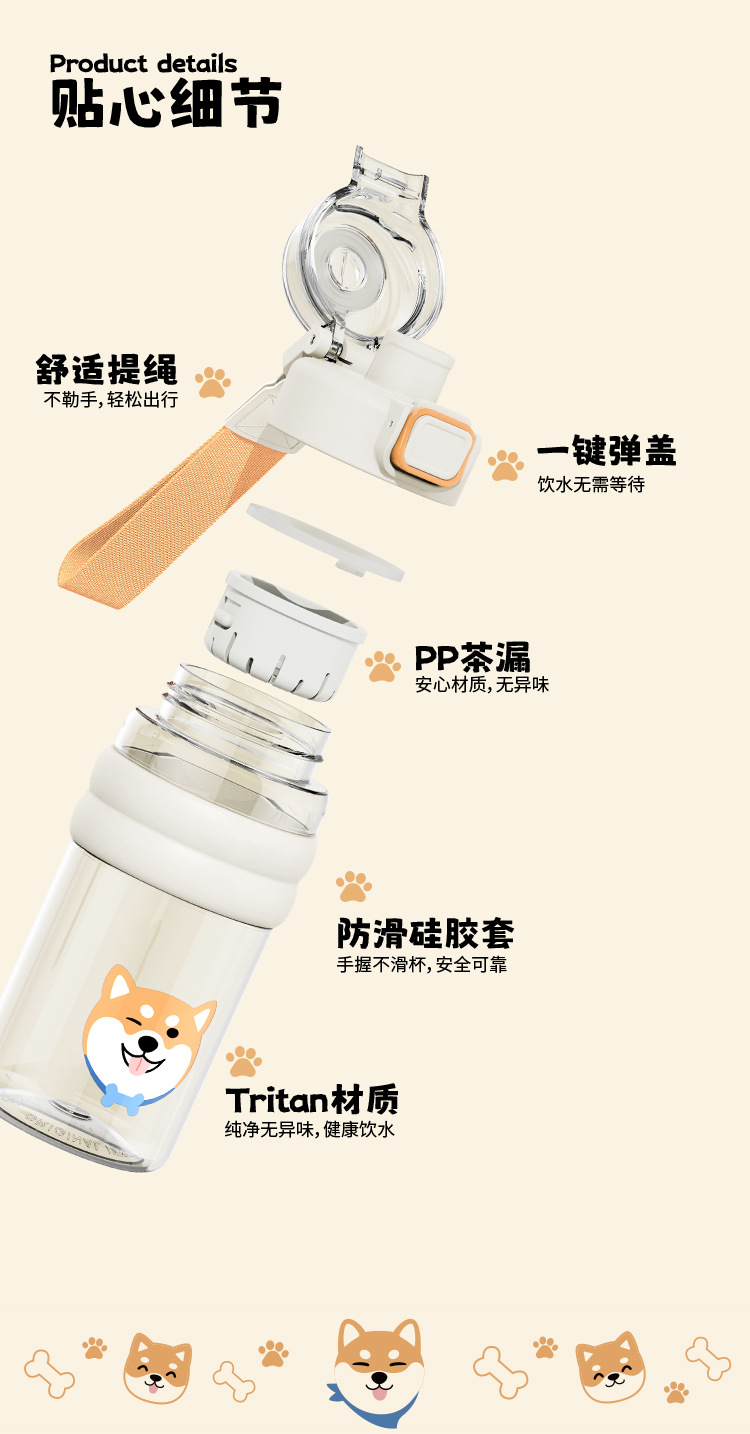 Product details
贴心细节

舒适提绳
不勒手，轻松出行

一键弹盖
饮水无需等待

PP茶漏
安心材质，无异味

防滑硅胶套
手握不滑杯，安全可靠

Tritan材质
纯净无异味，健康饮水