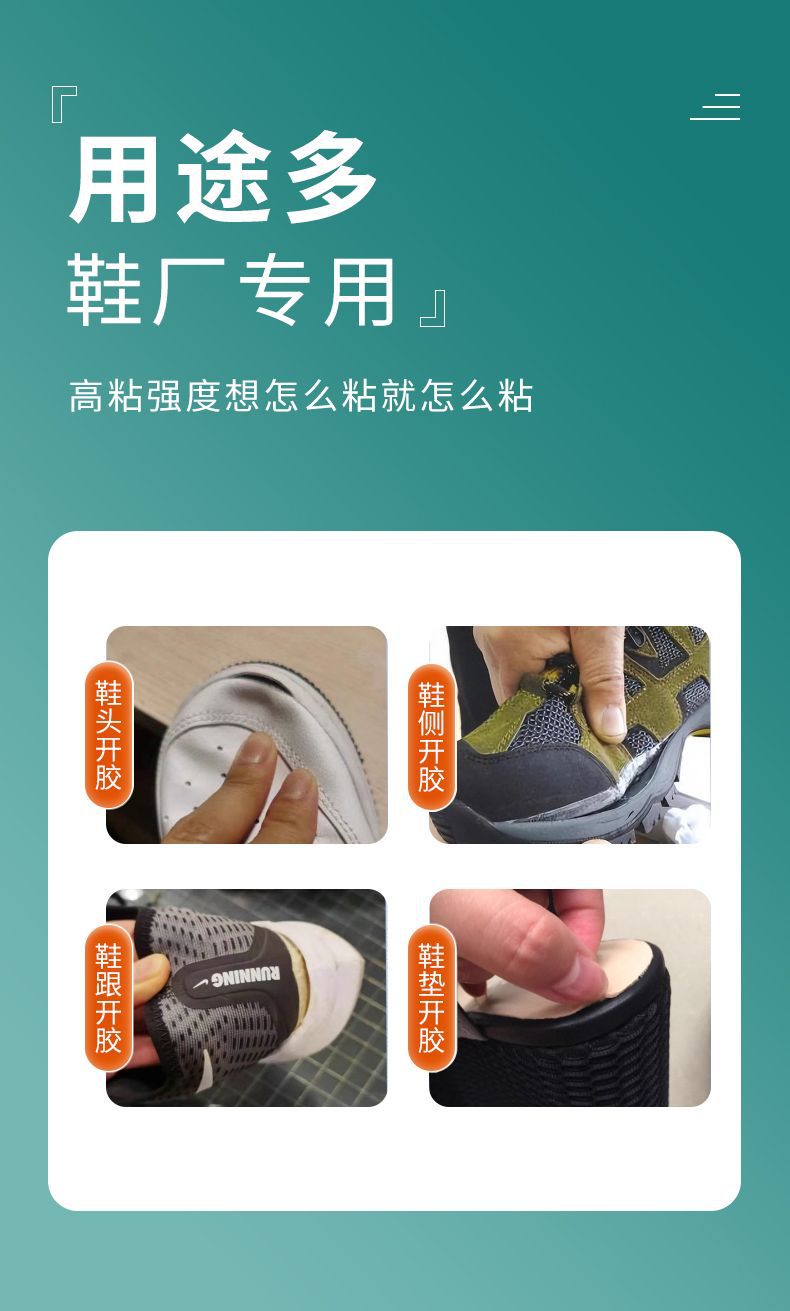 『用途多
鞋厂专用』

高粘强度想怎么粘就怎么粘

鞋头开胶

鞋侧开胶

鞋跟开胶

RUNNING

鞋垫开胶