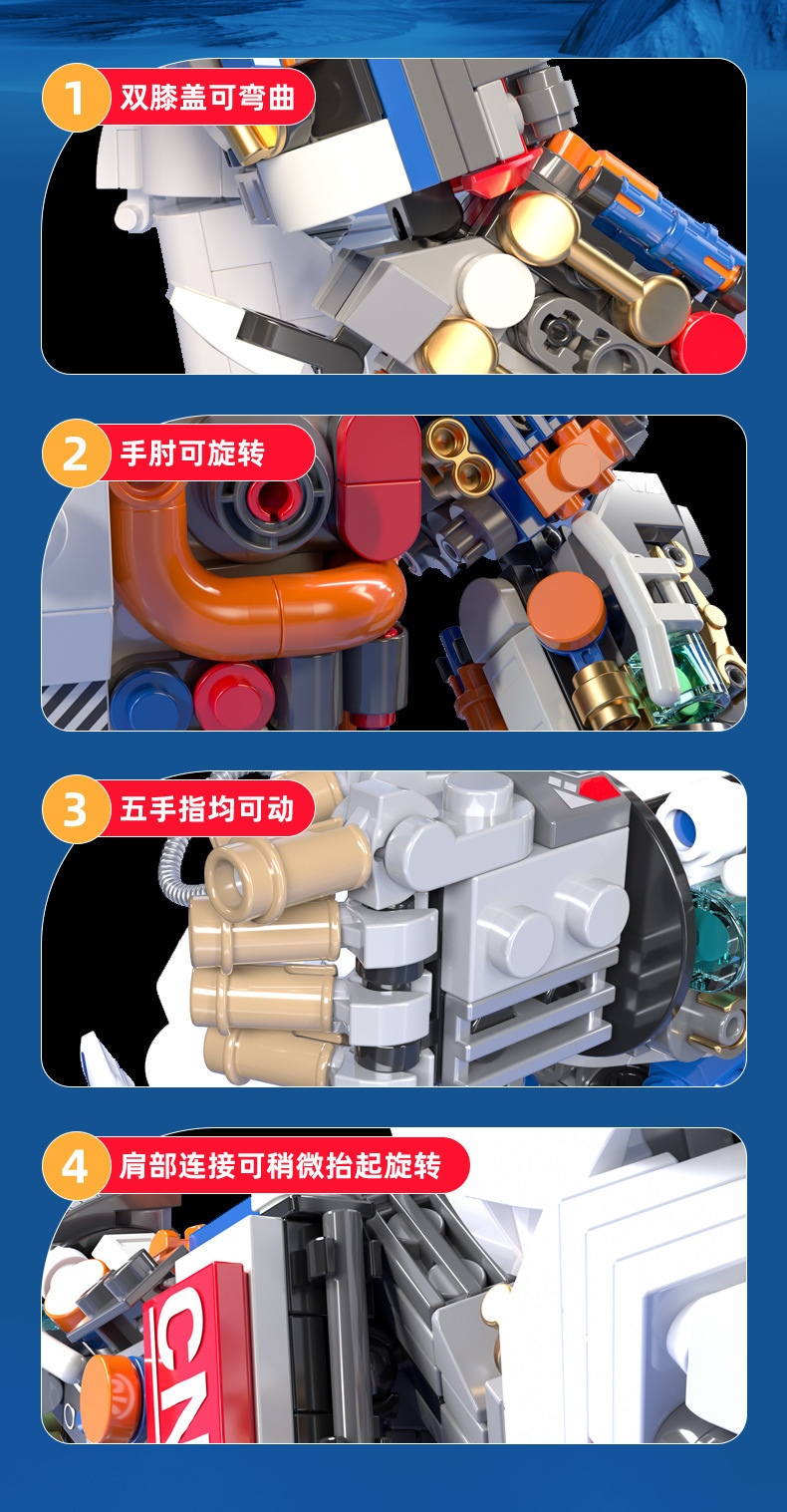 1 双膝盖可弯曲

2 手肘可旋转

3 五手指均可动

4 肩部连接可稍微抬起旋转

CN