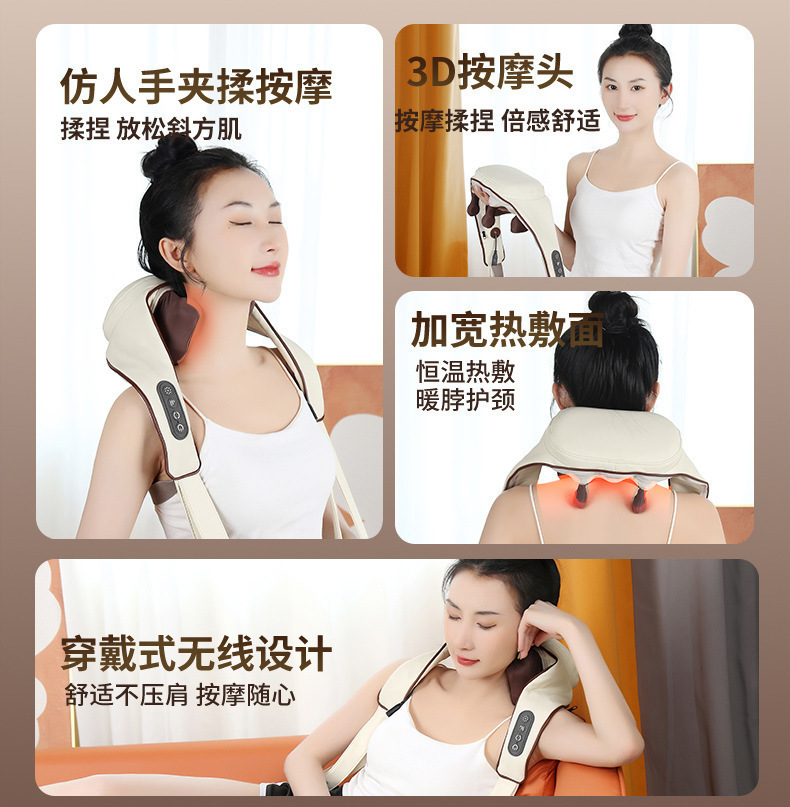 仿人手夹揉按摩
揉捏 放松斜方肌

3D按摩头
按摩揉捏 倍感舒适

加宽热敷面
恒温热敷
暖脖护颈

穿戴式无线设计
舒适不压肩 按摩随心