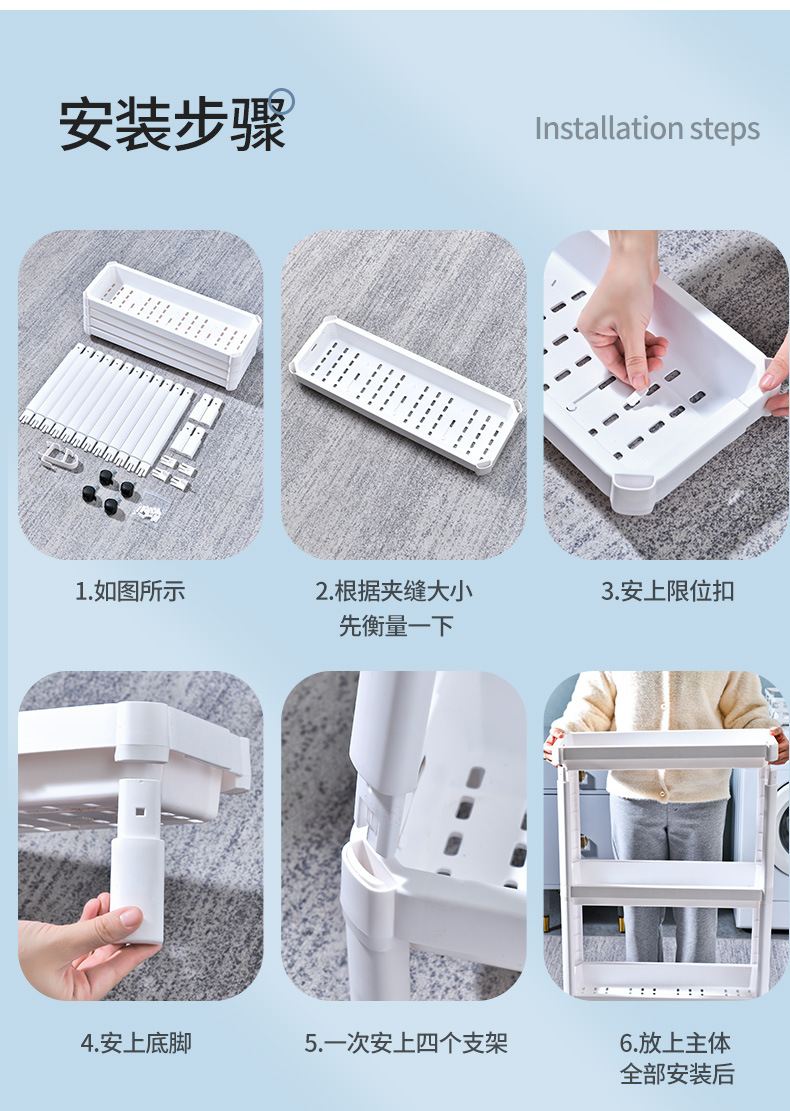 安装步骤

Installation steps

1.如图所示

2.根据夹缝大小先衡量一下

3.安上限位扣

4.安上底脚

5.一次安上四个支架

6.放上主体全部安装后