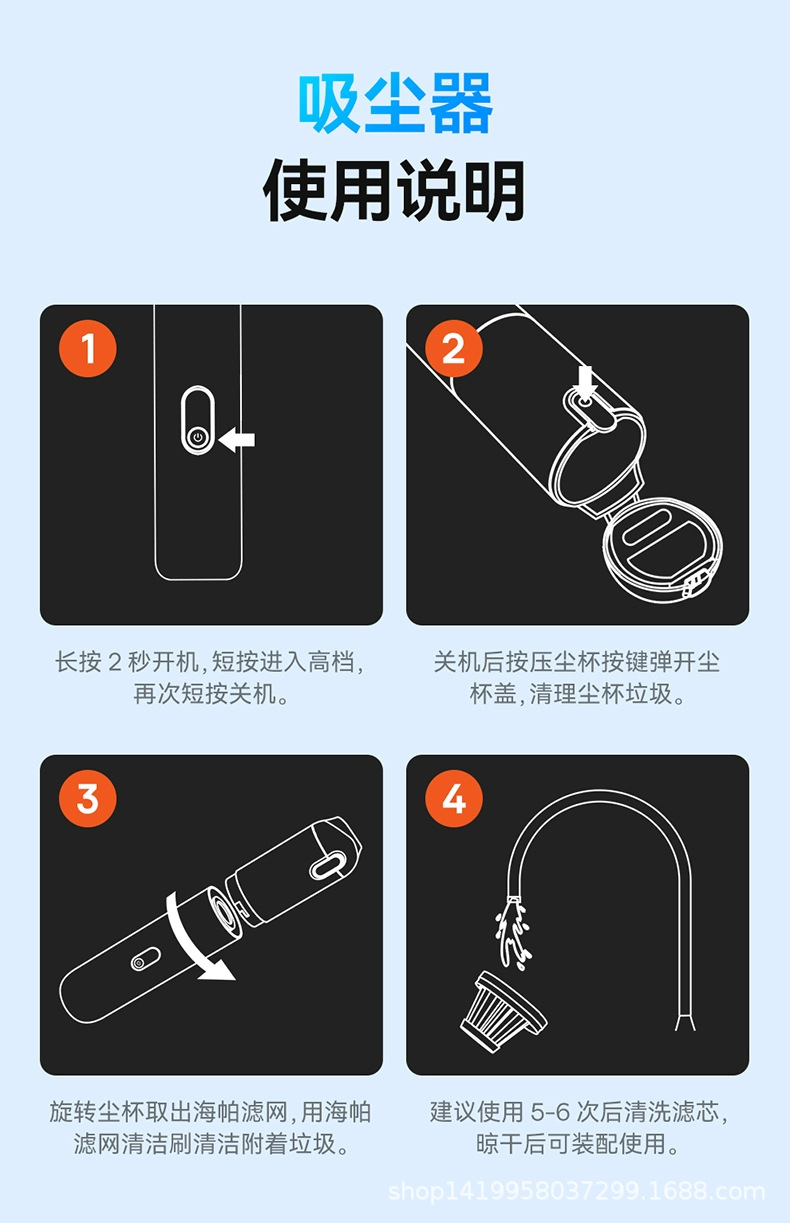 吸尘器
使用说明

1

长按 2 秒开机，短按进入高档，再次短按关机。

2

关机后按压尘杯按键弹开尘杯盖，清理尘杯垃圾。

3

旋转尘杯取出海帕滤网，用海帕滤网清洁刷清洁附着垃圾。

4

建议使用 5-6 次后清洗滤芯，晾干后可装配使用。

shop1419958037299.1688.com