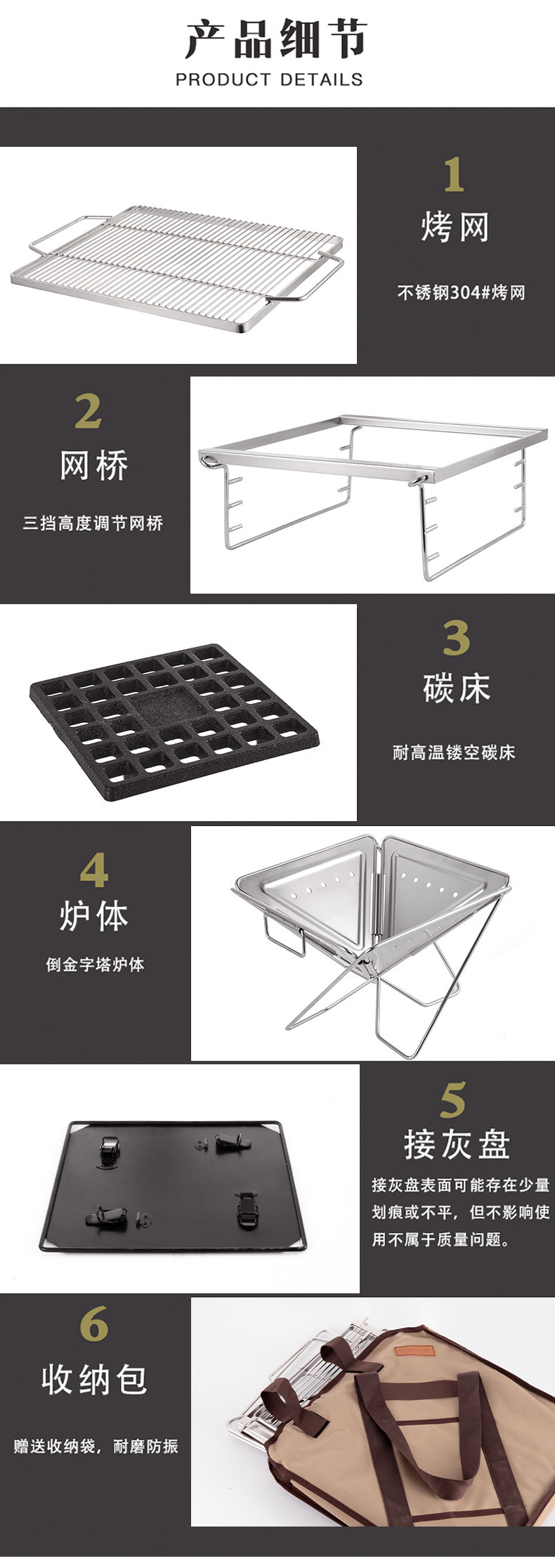 产品细节
PRODUCT DETAILS

1
烤网
不锈钢304#烤网

2
网桥
三挡高度调节网桥

3
碳床
耐高温镂空碳床

4
炉体
倒金字塔炉体

5
接灰盘
接灰盘表面可能存在少量划痕或不平，但不影响使用不属于质量问题。

6
收纳包
赠送收纳袋，耐磨防振