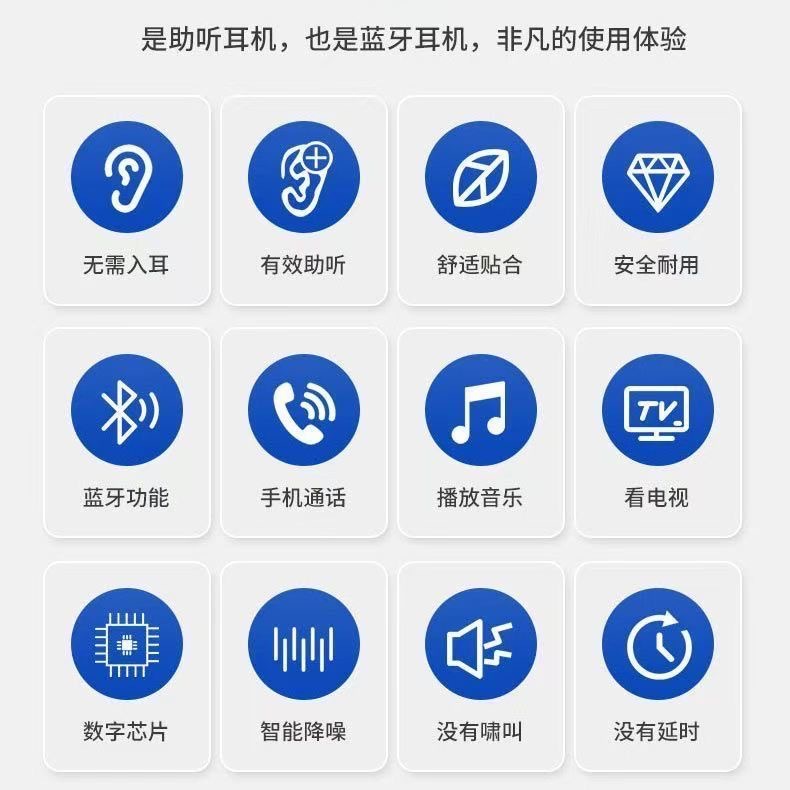 是助听耳机，也是蓝牙耳机，非凡的使用体验

无需入耳

有效助听

舒适贴合

安全耐用

蓝牙功能

手机通话

播放音乐

TV

看电视

数字芯片

智能降噪

没有啸叫

没有延时