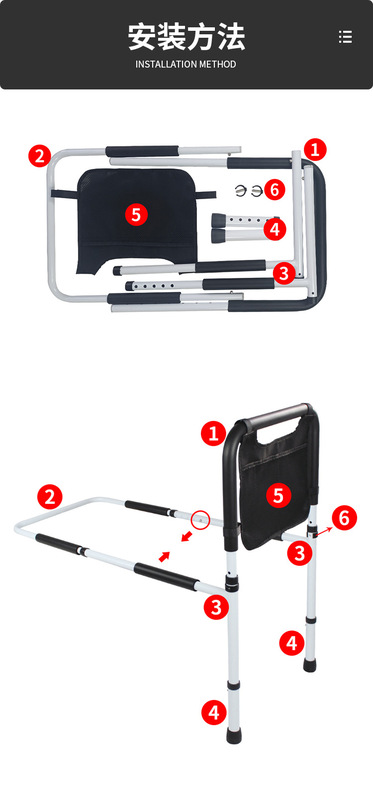 安装方法
INSTALLATION METHOD

2
1
5
6
4
3

1
2
5
6
3
3
4
4