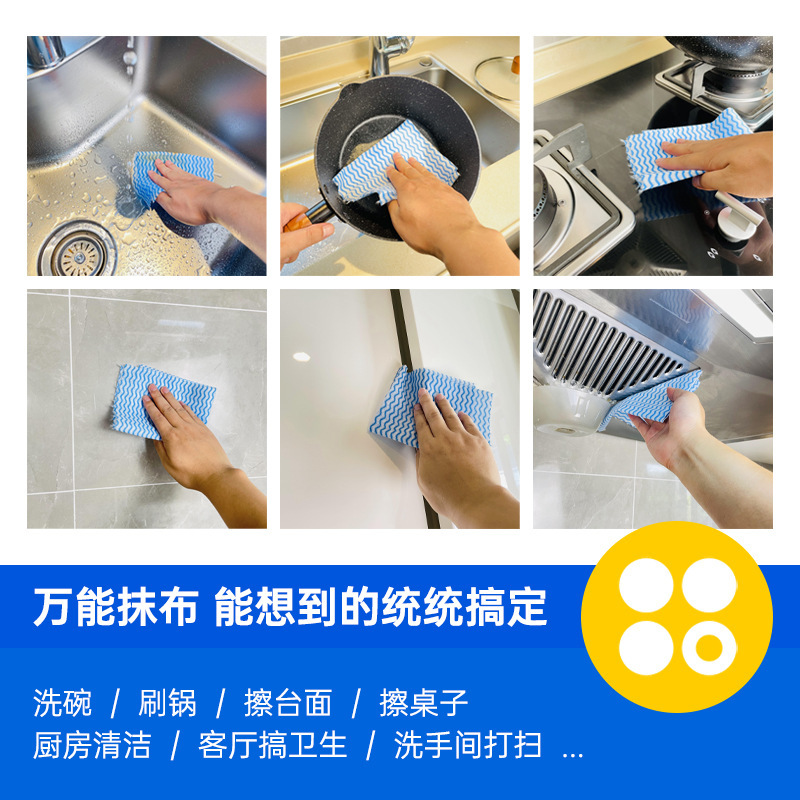 万能抹布 能想到的统统搞定

洗碗 / 刷锅 / 擦台面 / 擦桌子
厨房清洁 / 客厅搞卫生 / 洗手间打扫 ...