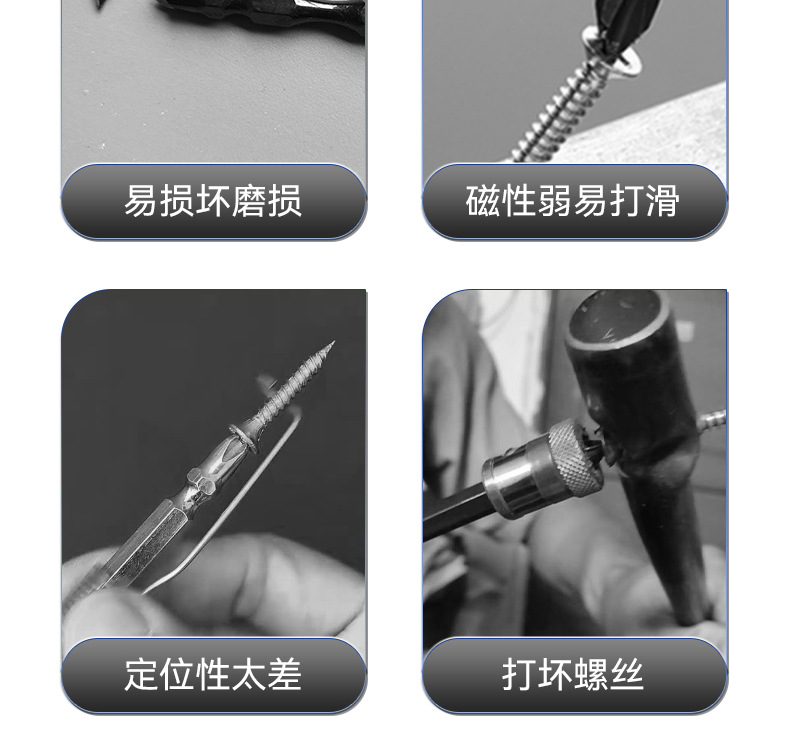 易损坏磨损

磁性弱易打滑

定位性太差

打坏螺丝