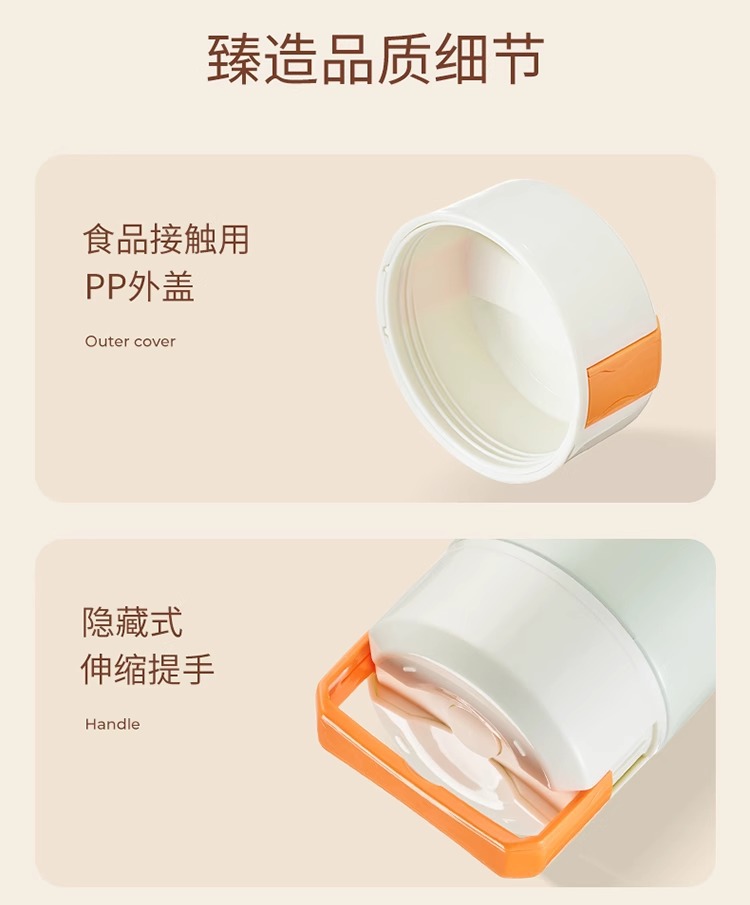 臻造品质细节

食品接触用
PP外盖

Outer cover

隐藏式
伸缩提手

Handle