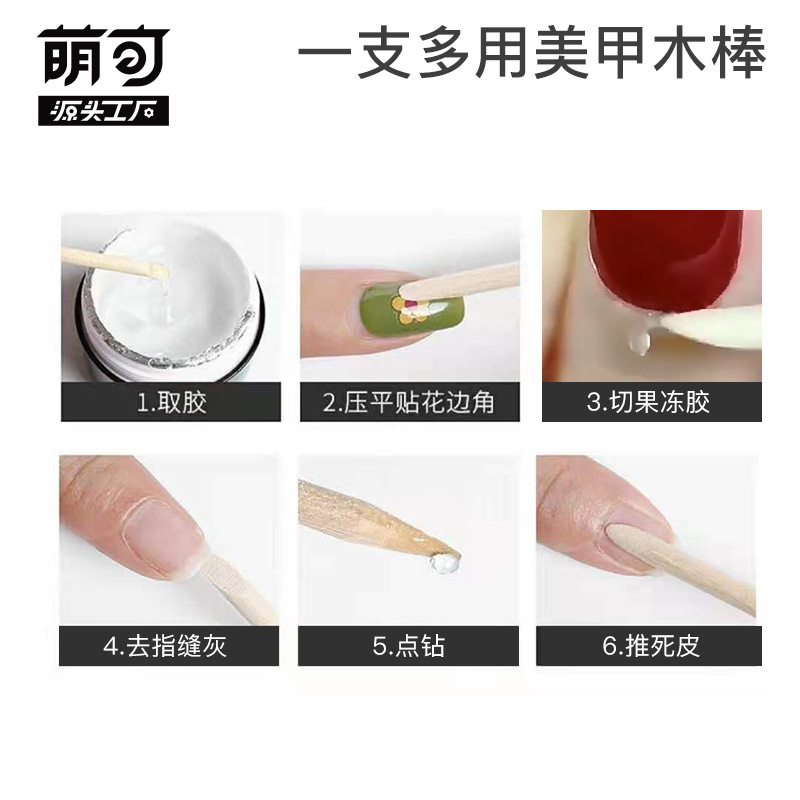 萌可
源头工厂

一支多用美甲木棒

1.取胶

2.压平贴花边角

3.切果冻胶

4.去指缝灰

5.点钻

6.推死皮