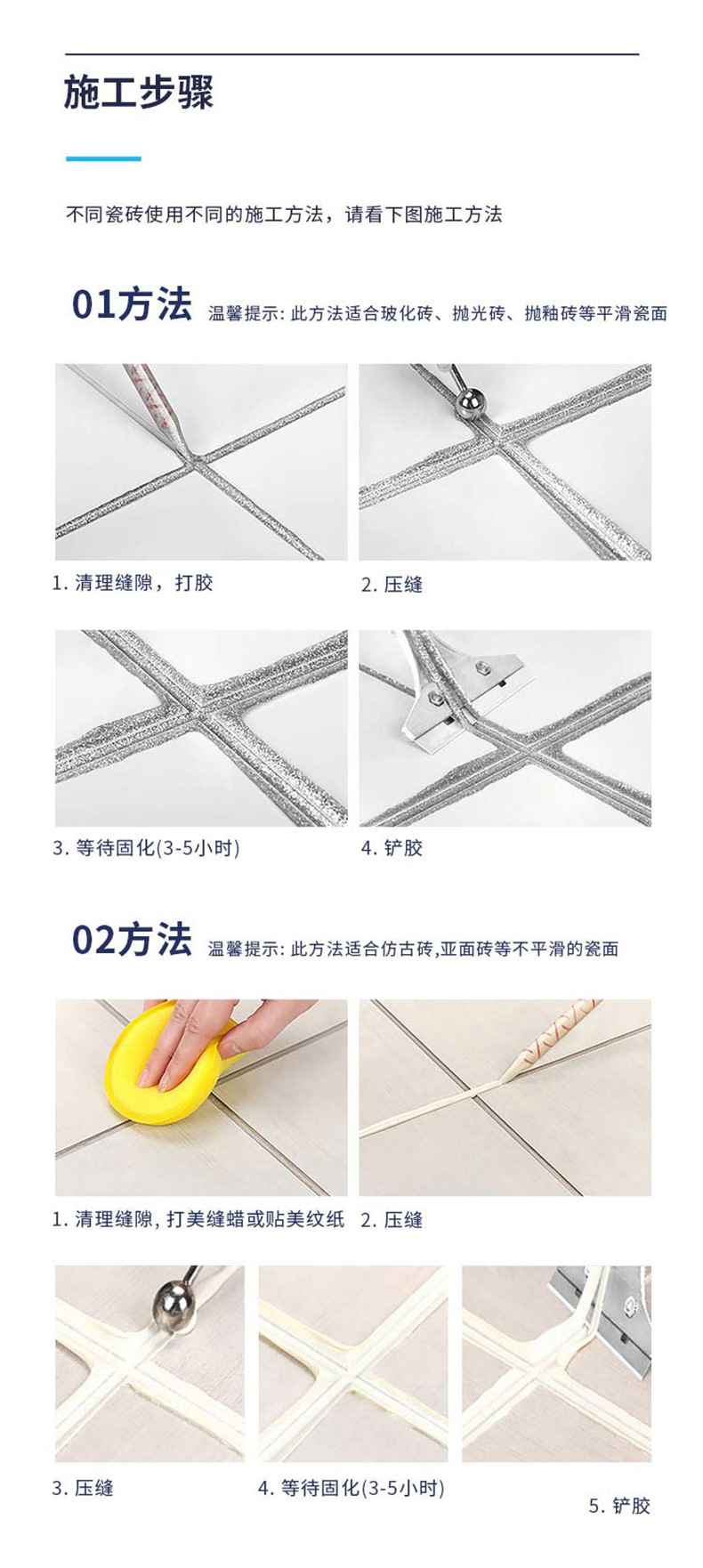 施工步骤

不同瓷砖使用不同的施工方法，请看下图施工方法

01方法 温馨提示: 此方法适合玻化砖、抛光砖、抛釉砖等平滑瓷面

1. 清理缝隙，打胶

2. 压缝

3. 等待固化(3-5小时)

4. 铲胶

02方法 温馨提示: 此方法适合仿古砖,亚面砖等不平滑的瓷面

1. 清理缝隙, 打美缝蜡或贴美纹纸

2. 压缝

3. 压缝

4. 等待固化(3-5小时)

5. 铲胶