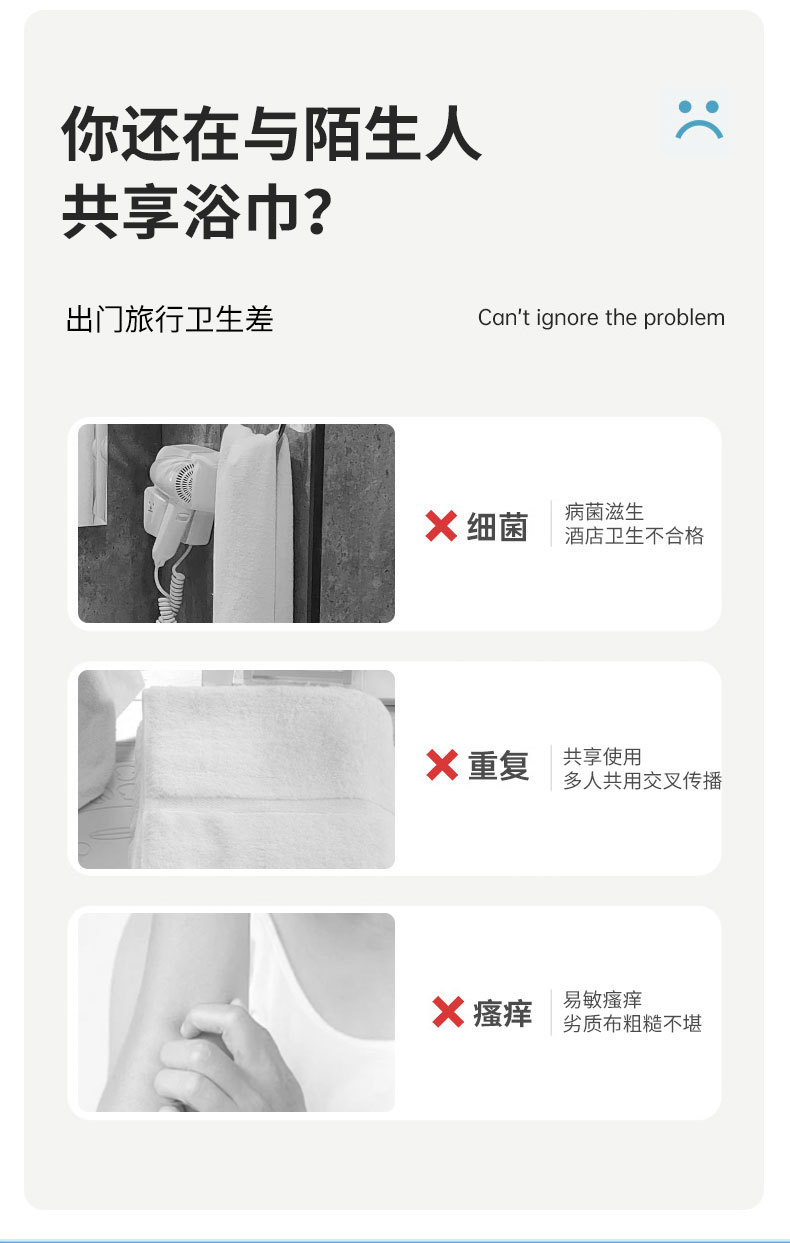 你还在与陌生人
共享浴巾?

出门旅行卫生差

Can't ignore the problem

细菌

病菌滋生
酒店卫生不合格

重复

共享使用
多人共用交叉传播

瘙痒

易敏瘙痒
劣质布粗糙不堪