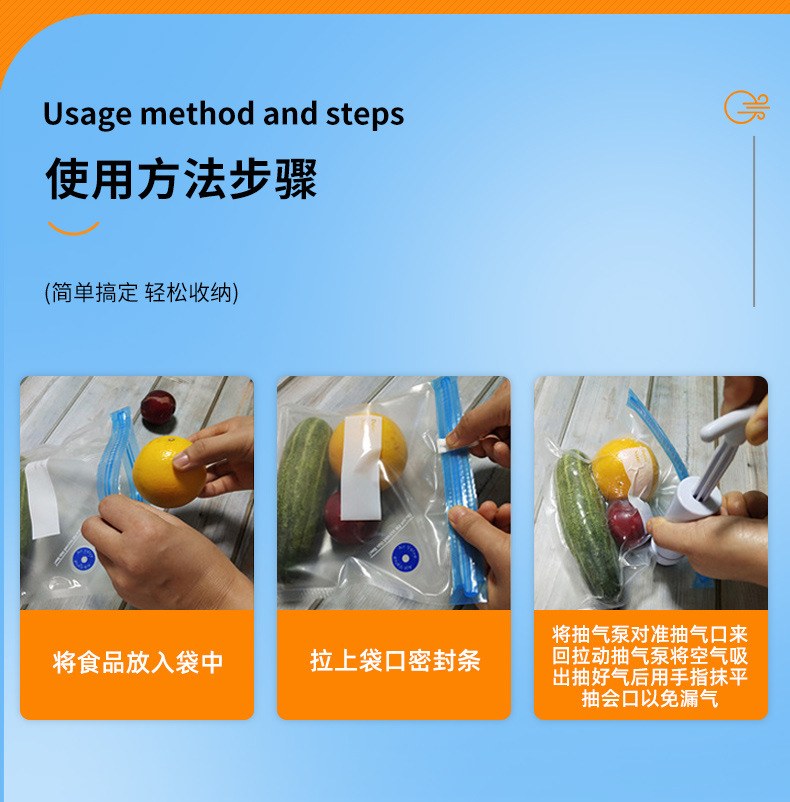 Usage method and steps

使用方法步骤

(简单搞定 轻松收纳)

将食品放入袋中

拉上袋口密封条

将抽气泵对准抽气口来回拉动抽气泵将空气吸出抽好气后用手指抹平抽会口以免漏气