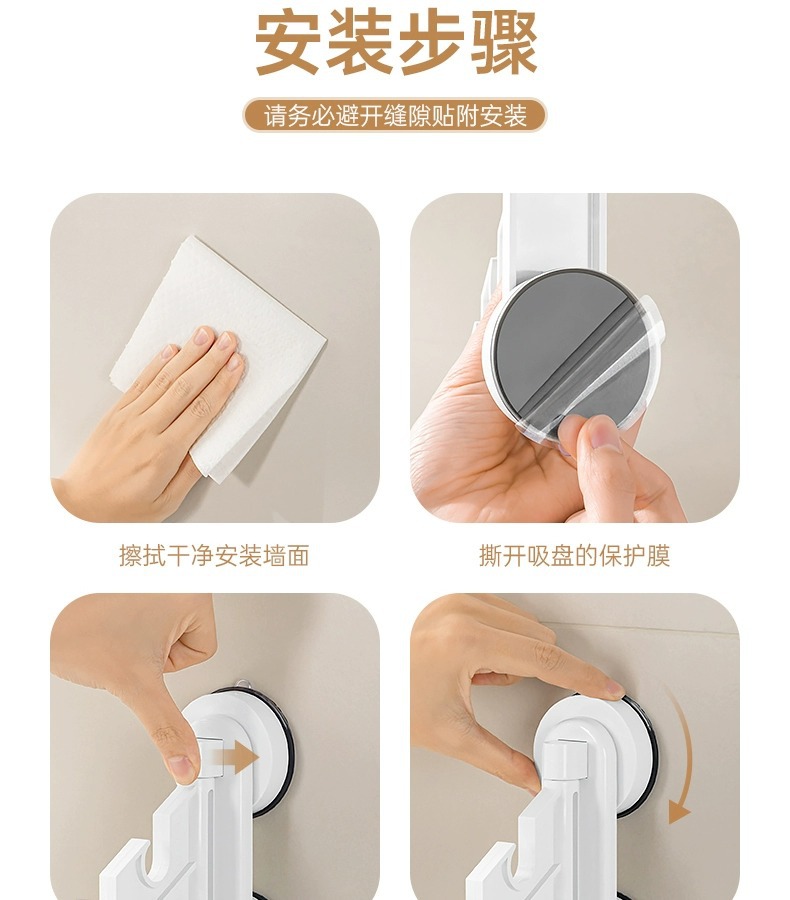 安装步骤

请务必避开缝隙贴附安装

擦拭干净安装墙面

撕开吸盘的保护膜