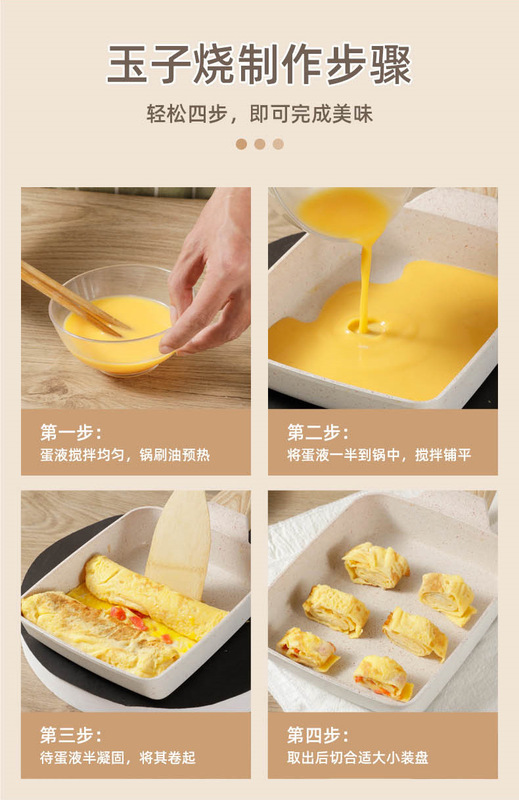 玉子烧制作步骤

轻松四步，即可完成美味

第一步：
蛋液搅拌均匀，锅刷油预热

第二步：
将蛋液一半到锅中，搅拌铺平

第三步：
待蛋液半凝固，将其卷起

第四步：
取出后切合适大小装盘