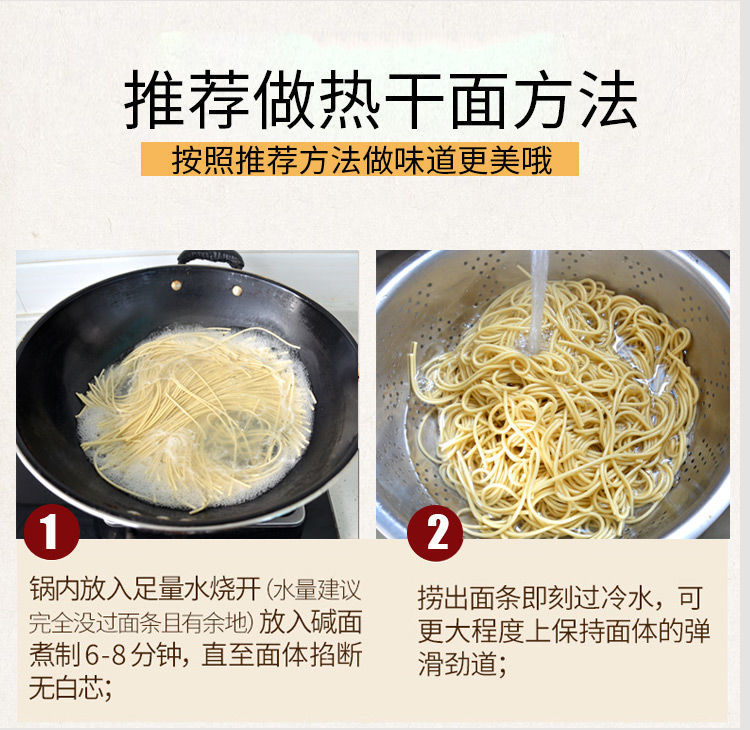 推荐做热干面方法

按照推荐方法做味道更美哦

1

锅内放入足量水烧开（水量建议完全没过面条且有余地）放入碱面煮制6-8分钟，直至面体掐断无白芯；

2

捞出面条即刻过冷水，可更大程度上保持面体的弹滑劲道；