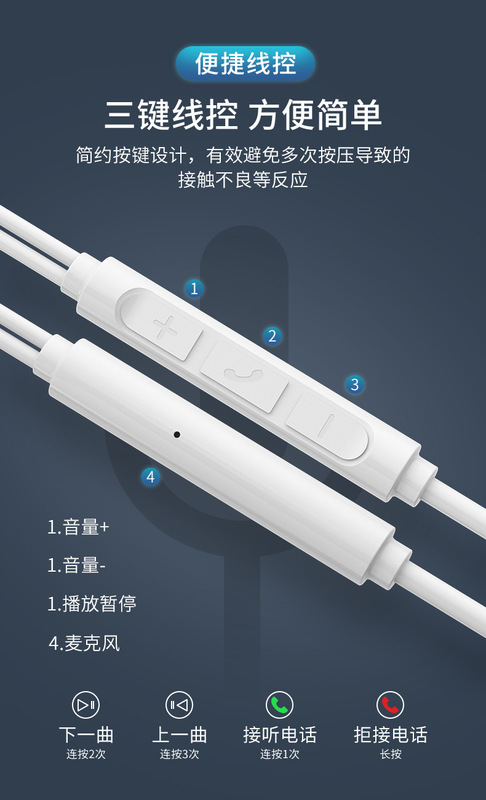 便捷线控

三键线控 方便简单

简约按键设计，有效避免多次按压导致的接触不良等反应

1

2

3

4

1.音量+

1.音量-

1.播放暂停

4.麦克风

下一曲
连按2次

上一曲
连按3次

接听电话
连按1次

拒接电话
长按