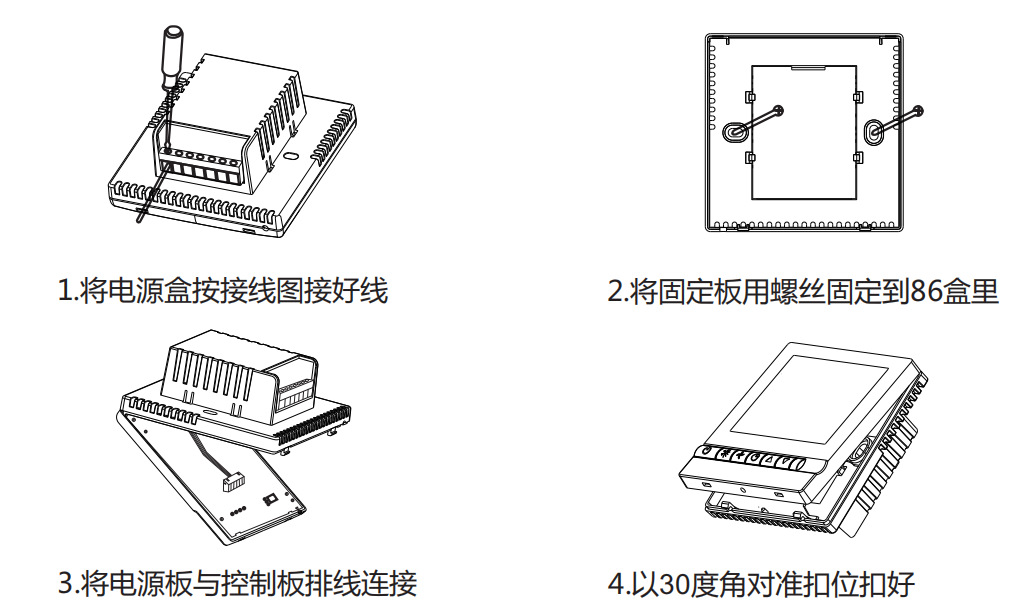 1.将电源盒按接线图接好线

2.将固定板用螺丝固定到86盒里

3.将电源板与控制板排线连接

4.以30度角对准扣位扣好