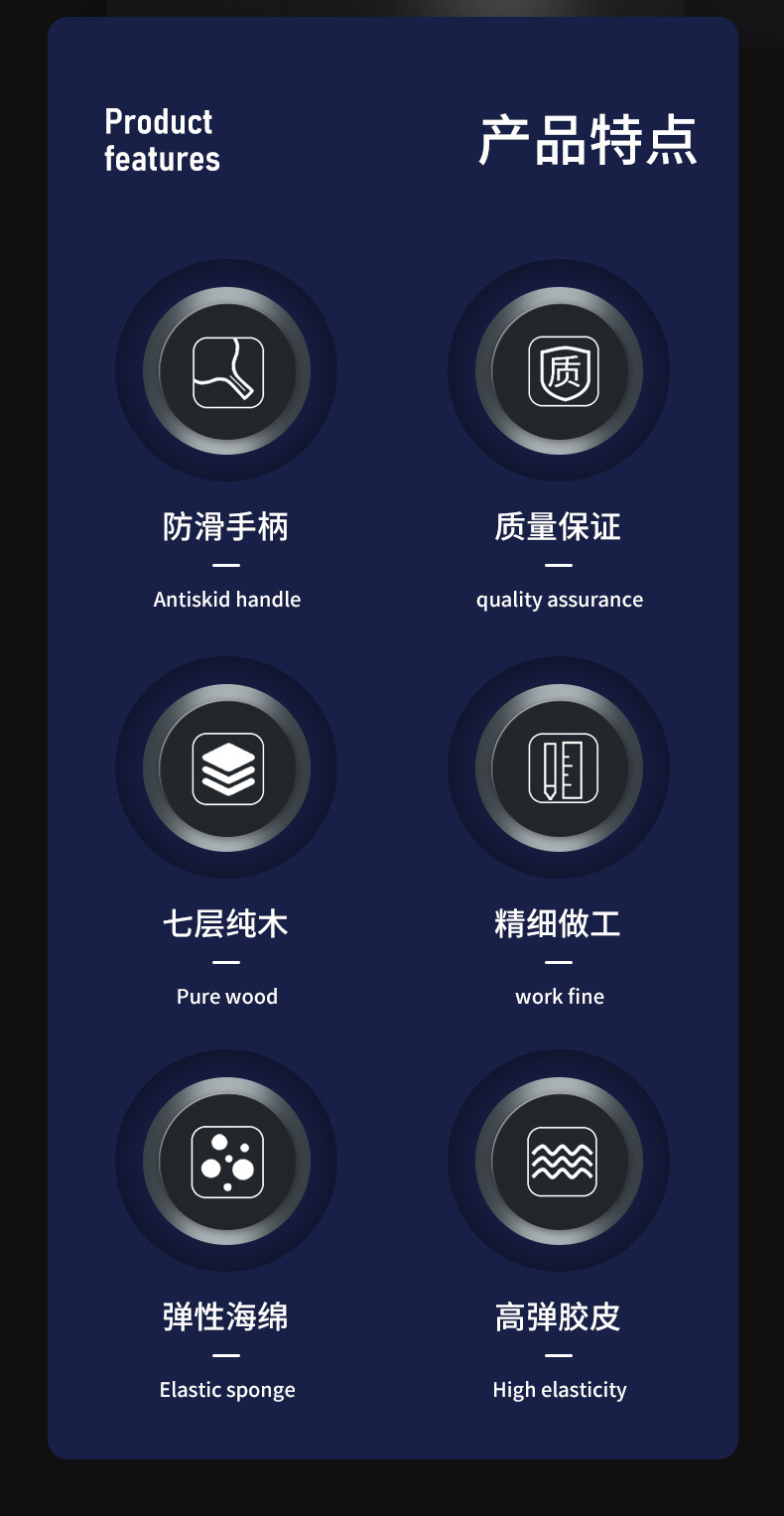 Product features

产品特点

质

防滑手柄

—

Antiskid handle

质量保证

—

quality assurance

七层纯木

—

Pure wood

精细做工

—

work fine

弹性海绵

—

Elastic sponge

高弹胶皮

—

High elasticity