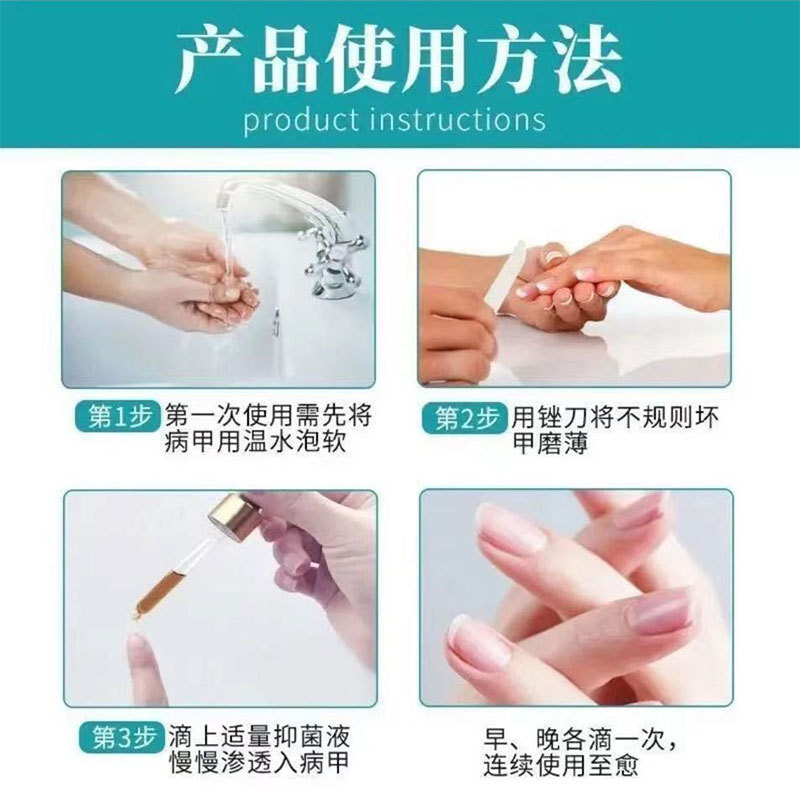 产品使用方法
product instructions

第1步 第一次使用需先将病甲用温水泡软

第2步 用锉刀将不规则坏甲磨薄

第3步 滴上适量抑菌液慢慢渗透入病甲

早、晚各滴一次，连续使用至愈