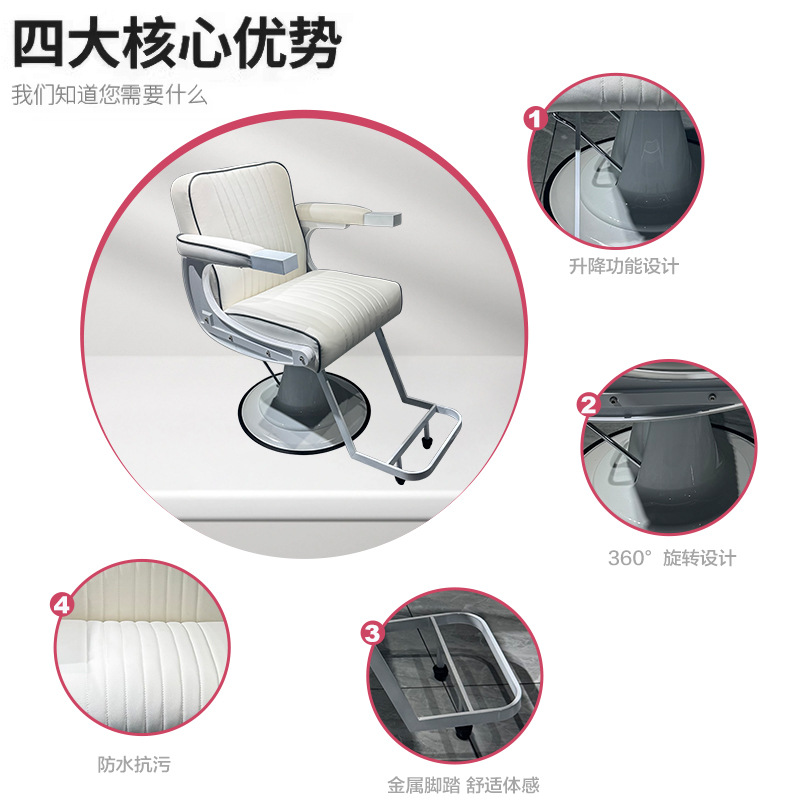 四大核心优势
我们知道您需要什么

1
升降功能设计

2
360° 旋转设计

4
防水抗污

3
金属脚踏 舒适体感