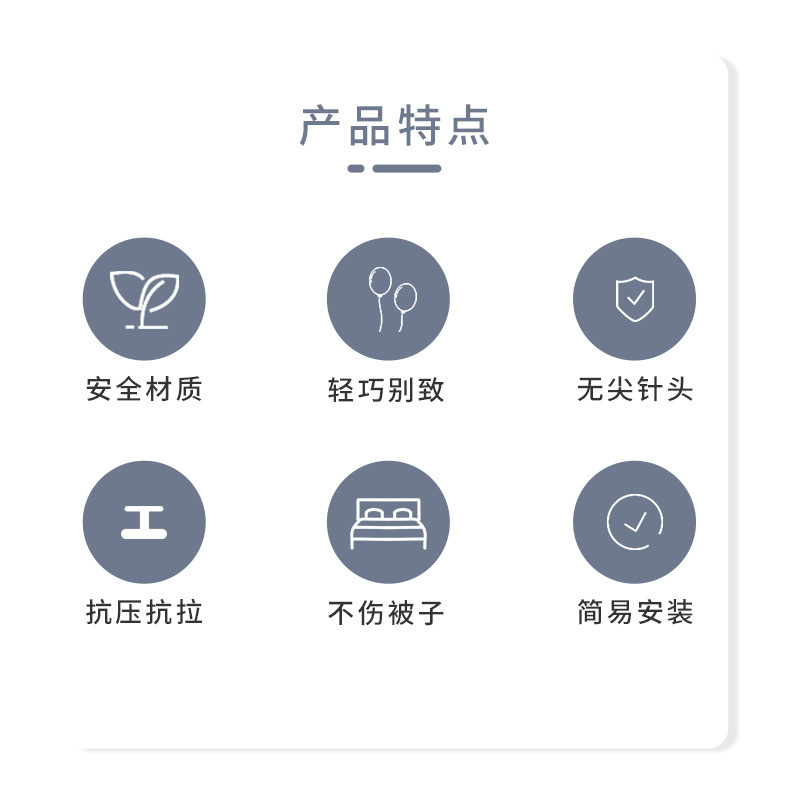 产品特点

安全材质

轻巧别致

无尖针头

抗压抗拉

不伤被子

简易安装