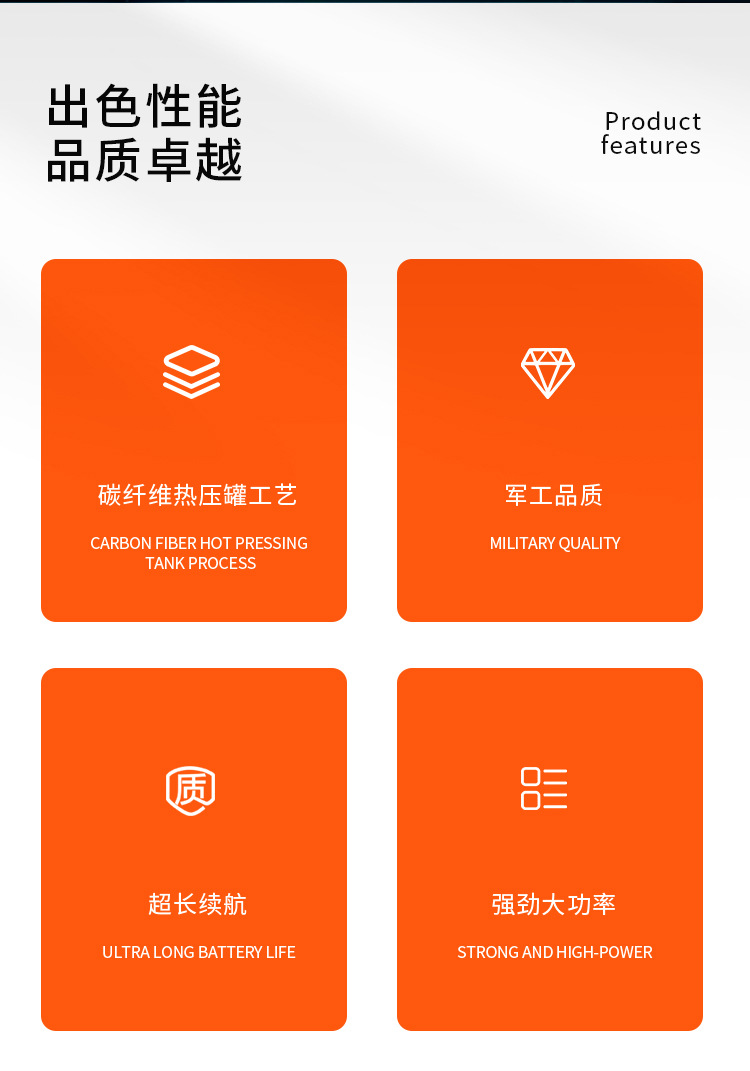 出色性能
品质卓越

Product
features

碳纤维热压罐工艺

CARBON FIBER HOT PRESSING
TANK PROCESS

军工品质

MILITARY QUALITY

质

超长续航

ULTRA LONG BATTERY LIFE

强劲大功率

STRONG AND HIGH-POWER