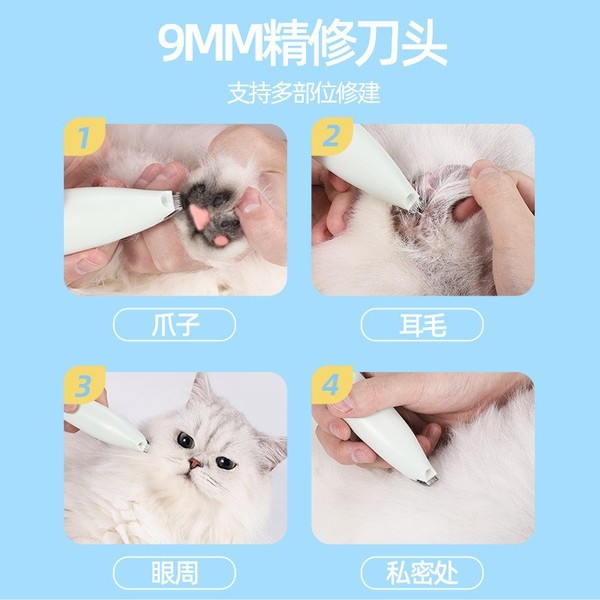 9MM精修刀头

支持多部位修建

1

爪子

2

耳毛

3

眼周

4

私密处