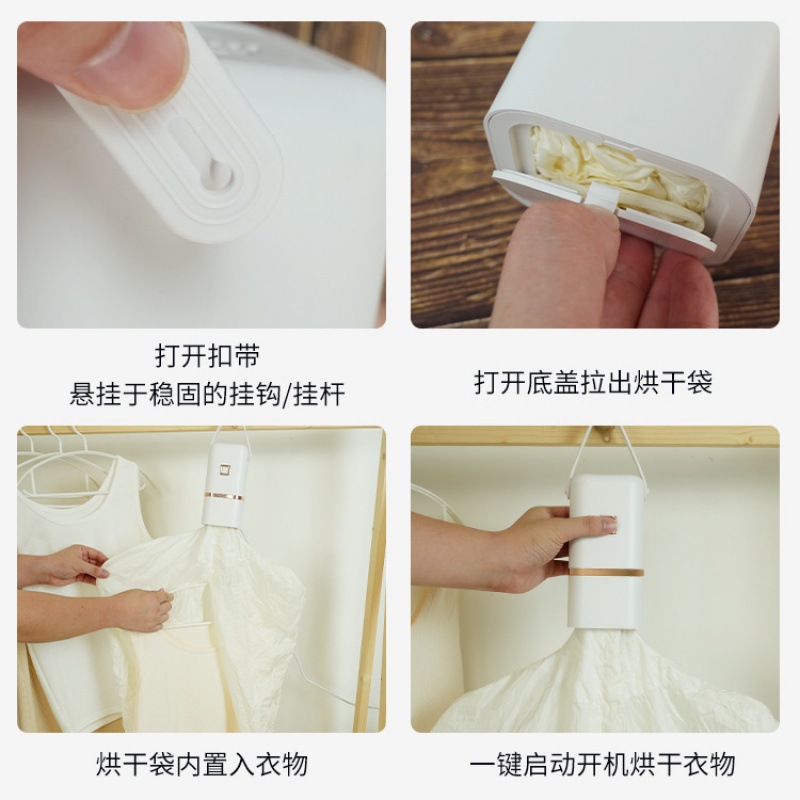 打开扣带
悬挂于稳固的挂钩/挂杆

打开底盖拉出烘干袋

烘干袋内置入衣物

一键启动开机烘干衣物