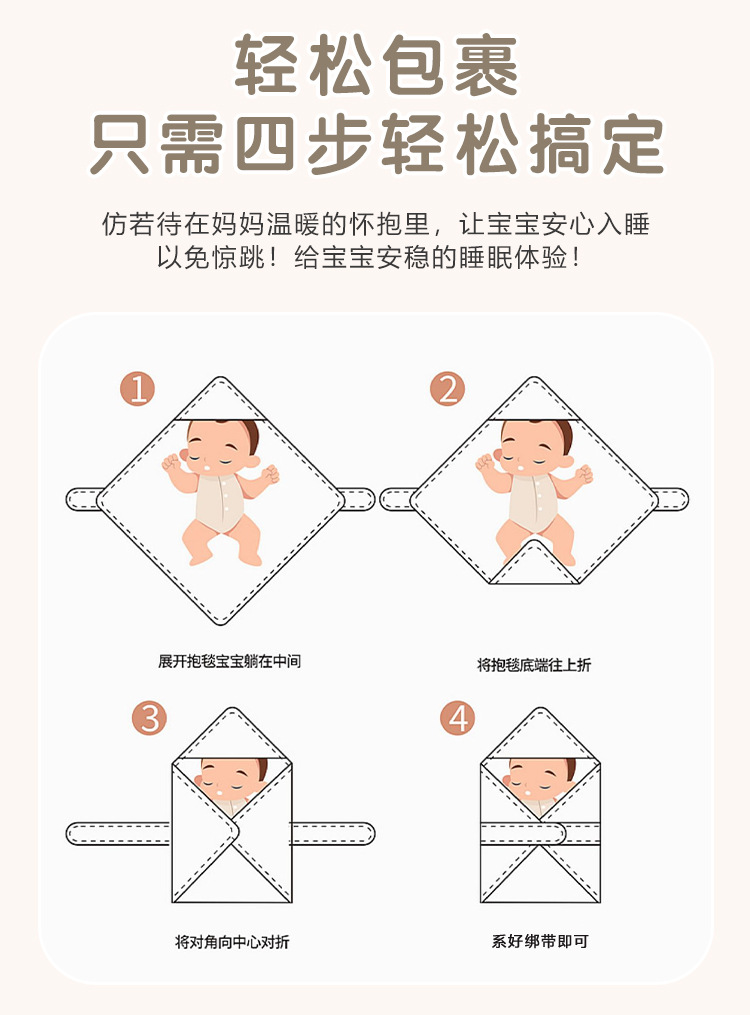 轻松包裹
只需四步轻松搞定

仿若待在妈妈温暖的怀抱里，让宝宝安心入睡
以免惊跳！给宝宝安稳的睡眠体验！

1
展开抱毯宝宝躺在中间

2
将抱毯底端往上折

3
将对角向中心对折

4
系好绑带即可