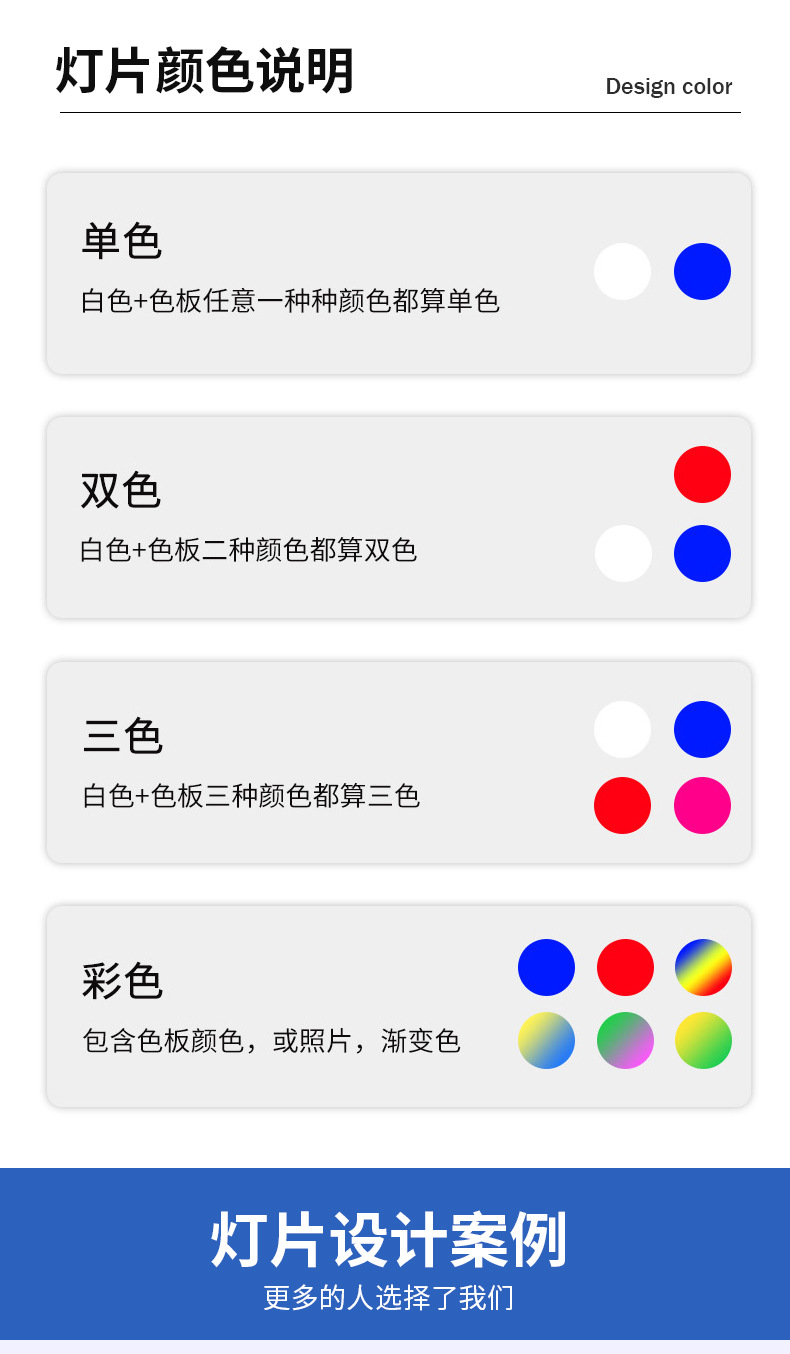 灯片颜色说明

Design color

单色

白色+色板任意一种种颜色都算单色

双色

白色+色板二种颜色都算双色

三色

白色+色板三种颜色都算三色

彩色

包含色板颜色，或照片，渐变色

灯片设计案例

更多的人选择了我们