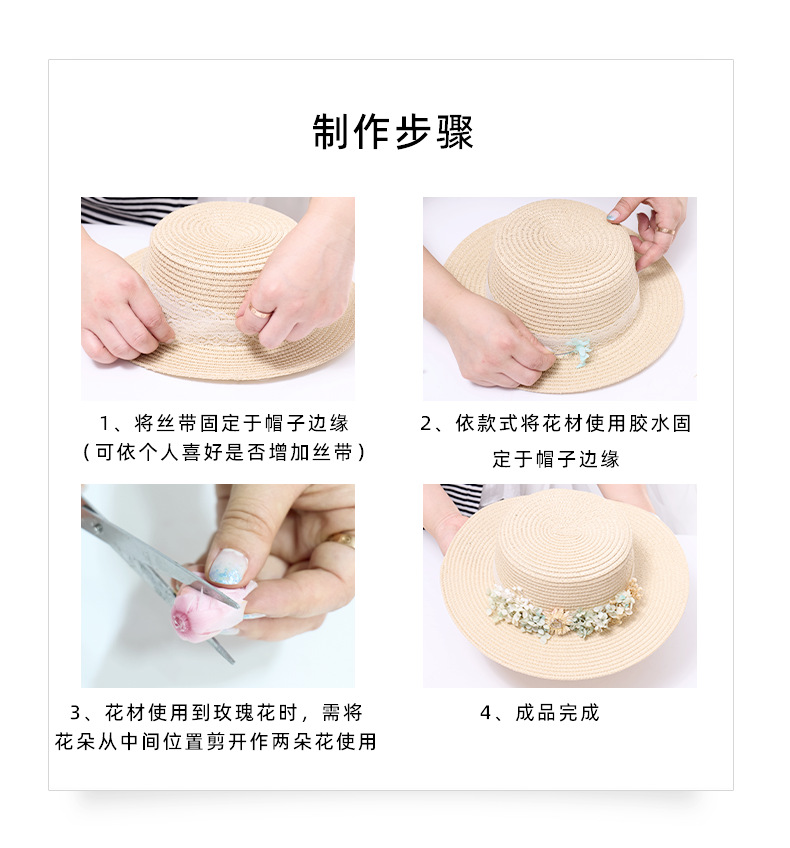 制作步骤

1、将丝带固定于帽子边缘
（可依个人喜好是否增加丝带）

2、依款式将花材使用胶水固定于帽子边缘

3、花材使用到玫瑰花时，需将花朵从中间位置剪开作两朵花使用

4、成品完成