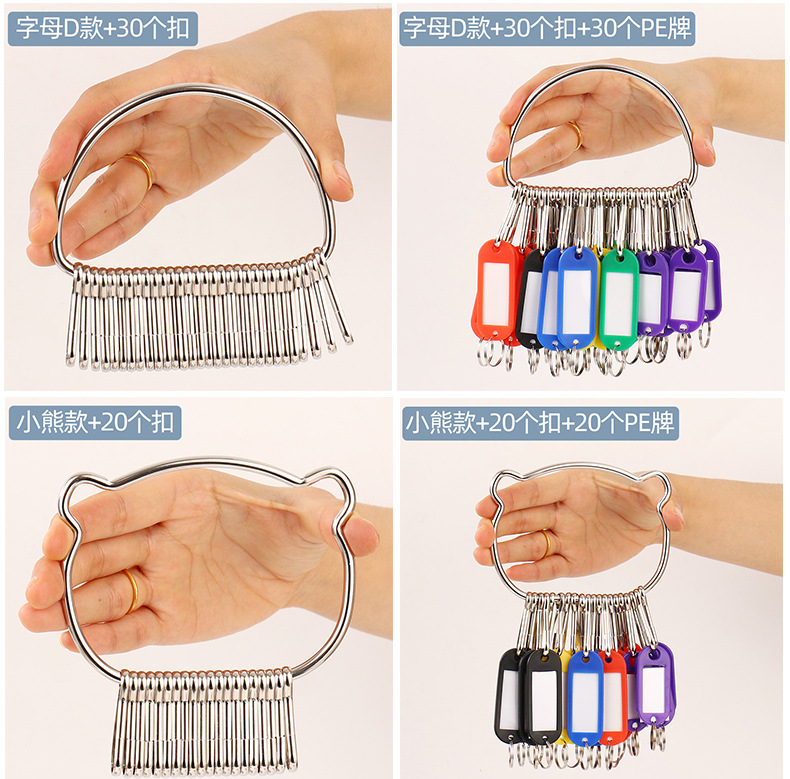 字母D款+30个扣

字母D款+30个扣+30个PE牌

小熊款+20个扣

小熊款+20个扣+20个PE牌