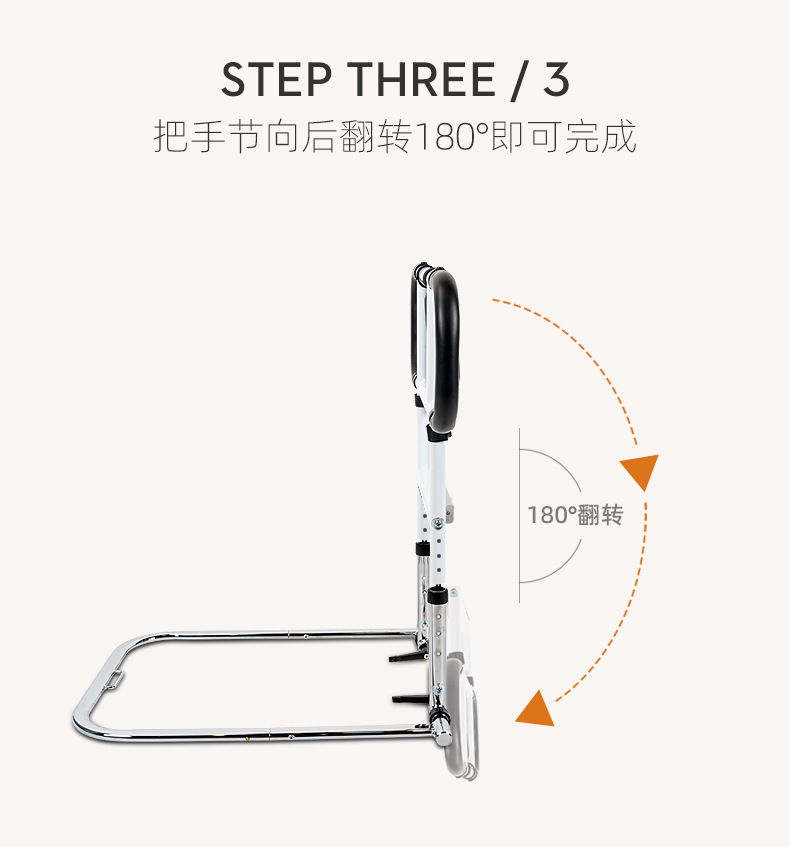 STEP THREE / 3
把手节向后翻转180°即可完成

180°翻转