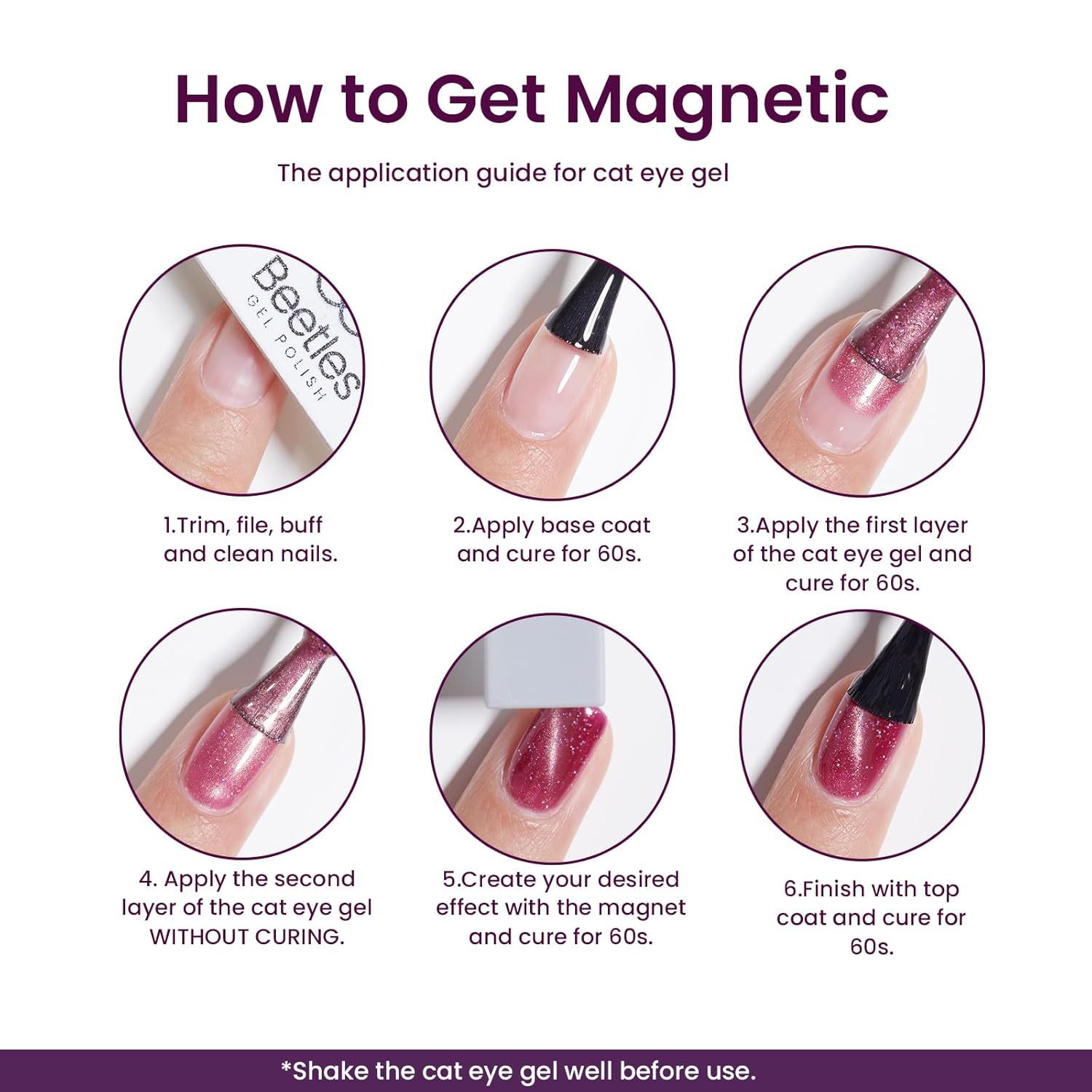 How to Get Magnetic

The application guide for cat eye gel

Beetles
GEL POLISH

1.Trim, file, buff and clean nails.

2.Apply base coat and cure for 60s.

3.Apply the first layer of the cat eye gel and cure for 60s.

4. Apply the second layer of the cat eye gel WITHOUT CURING.

5.Create your desired effect with the magnet and cure for 60s.

6.Finish with top coat and cure for 60s.

*Shake the cat eye gel well before use.