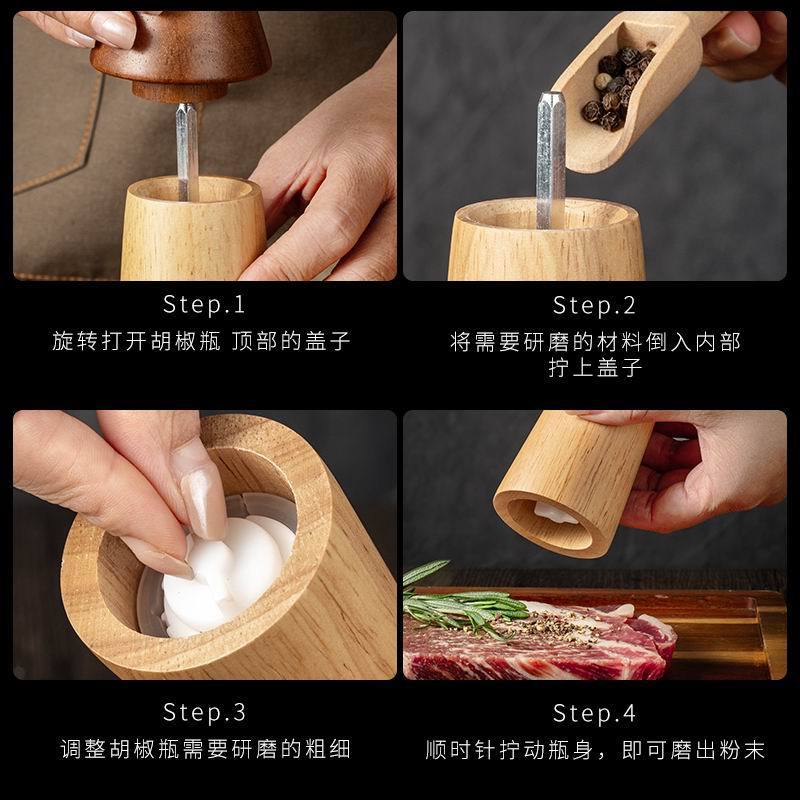 Step.1
旋转打开胡椒瓶 顶部的盖子

Step.2
将需要研磨的材料倒入内部
拧上盖子

Step.3
调整胡椒瓶需要研磨的粗细

Step.4
顺时针拧动瓶身，即可磨出粉末