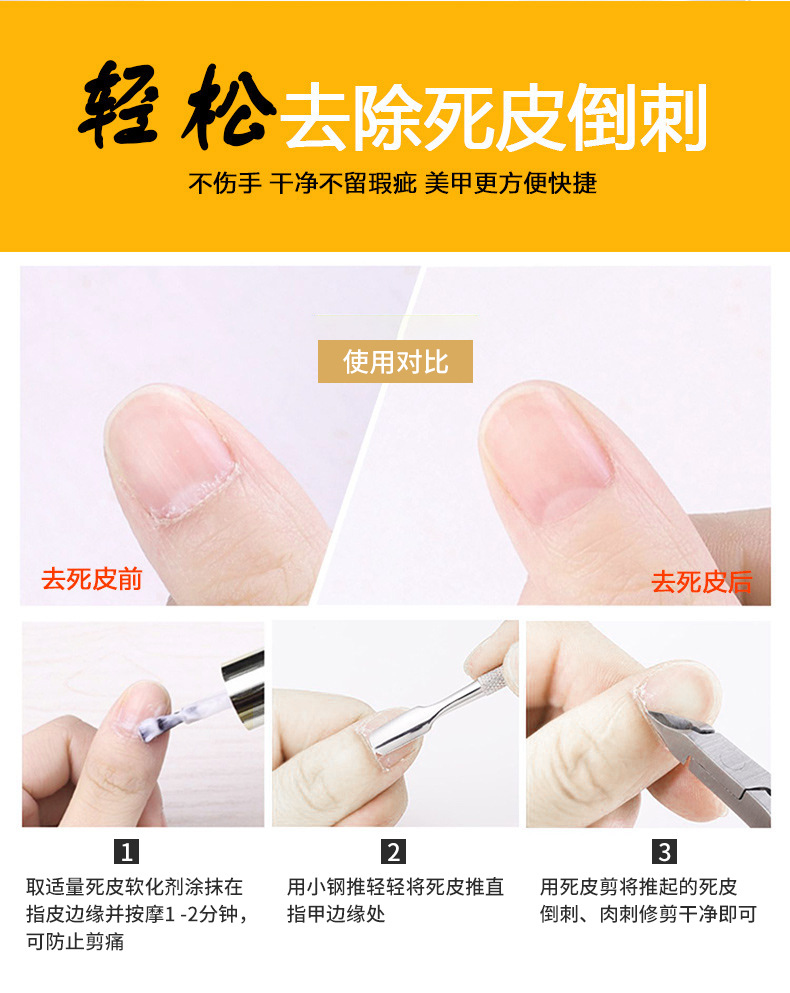 轻松去除死皮倒刺

不伤手 干净不留瑕疵 美甲更方便快捷

使用对比

去死皮前

去死皮后

1

取适量死皮软化剂涂抹在指皮边缘并按摩1 -2分钟，可防止剪痛

2

用小钢推轻轻将死皮推直指甲边缘处

3

用死皮剪将推起的死皮倒刺、肉刺修剪干净即可