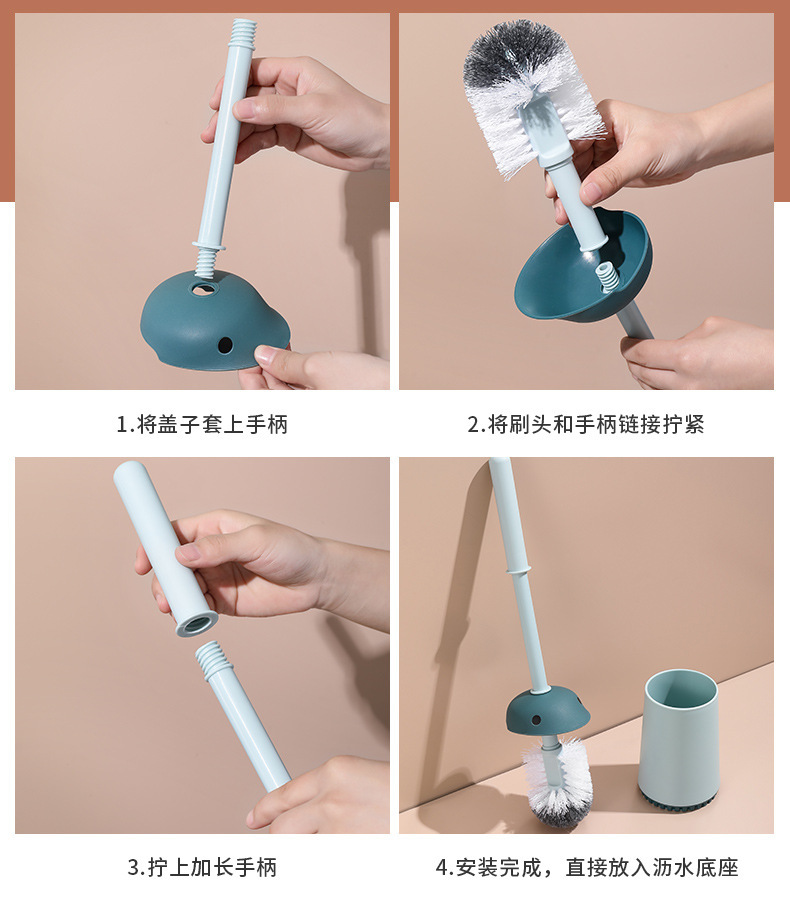 1.将盖子套上手柄

2.将刷头和手柄链接拧紧

3.拧上加长手柄

4.安装完成，直接放入沥水底座