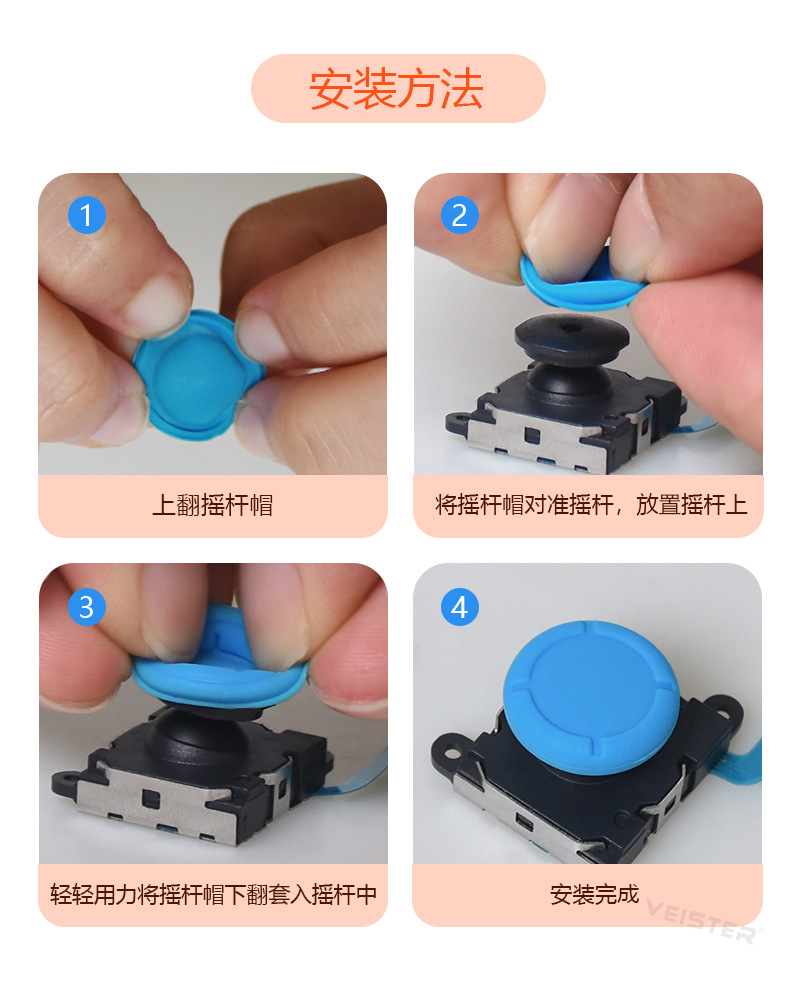 安装方法

1

上翻摇杆帽

2

将摇杆帽对准摇杆，放置摇杆上

3

轻轻用力将摇杆帽下翻套入摇杆中

4

安装完成

VEISTER