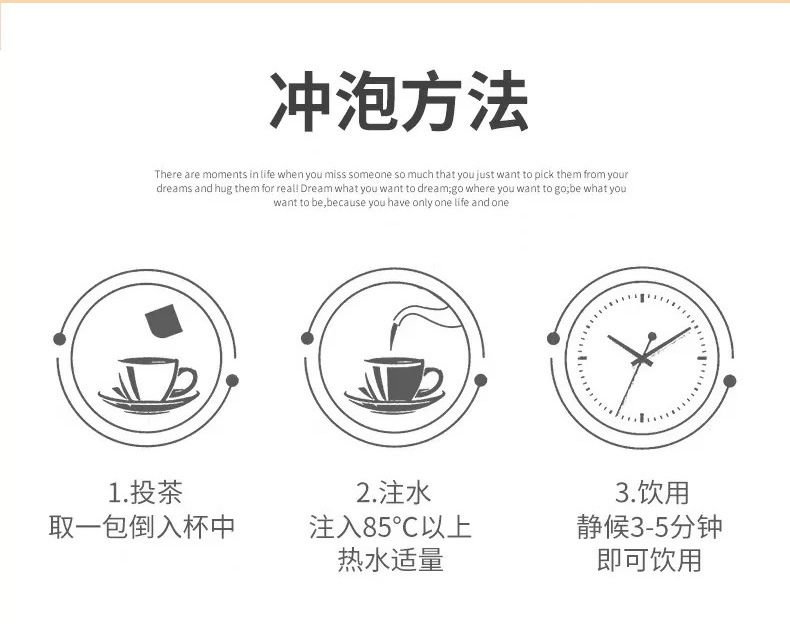 冲泡方法

There are moments in life when you miss someone so much that you just want to pick them from your dreams and hug them for real! Dream what you want to dream;go where you want to go;be what you want to be,because you have only one life and one

1.投茶
取一包倒入杯中

2.注水
注入85°C以上
热水适量

3.饮用
静候3-5分钟
即可饮用