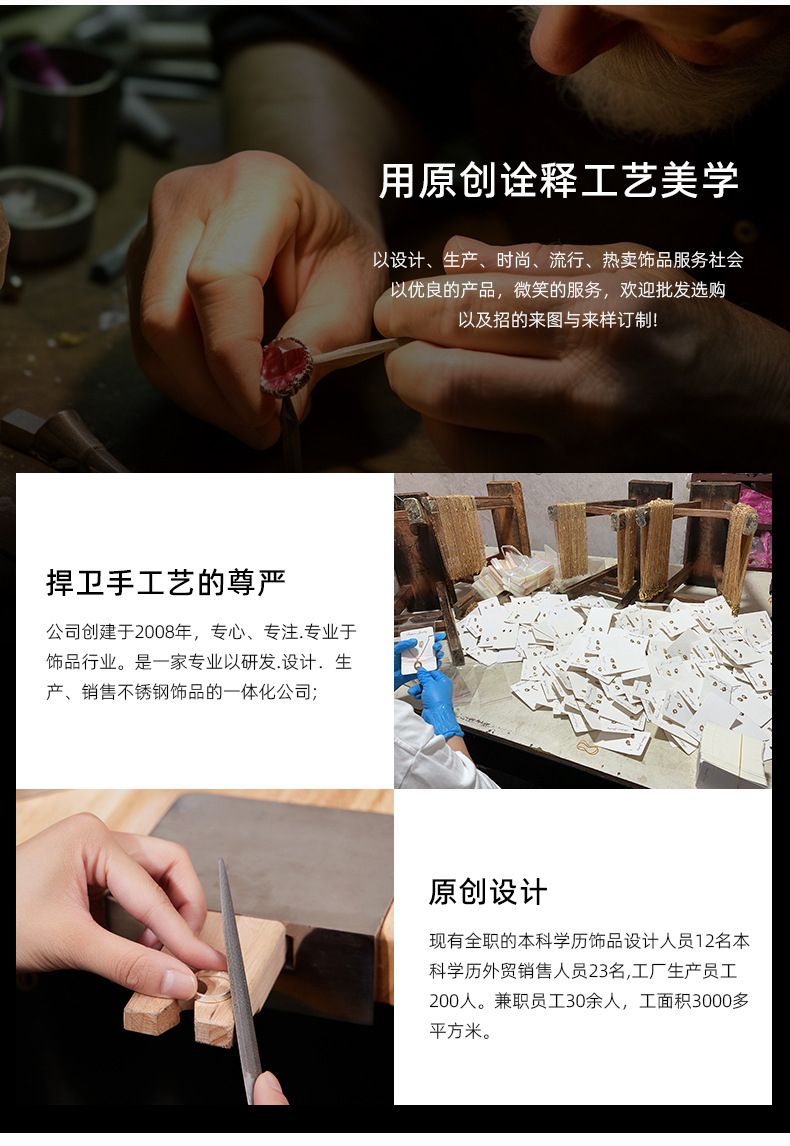 用原创诠释工艺美学

以设计、生产、时尚、流行、热卖饰品服务社会
以优良的产品，微笑的服务，欢迎批发选购
以及招的来图与来样订制!

捍卫手工艺的尊严

公司创建于2008年，专心、专注.专业于饰品行业。是一家专业以研发.设计．生产、销售不锈钢饰品的一体化公司;

原创设计

现有全职的本科学历饰品设计人员12名本科学历外贸销售人员23名,工厂生产员工200人。兼职员工30余人，工面积3000多平方米。