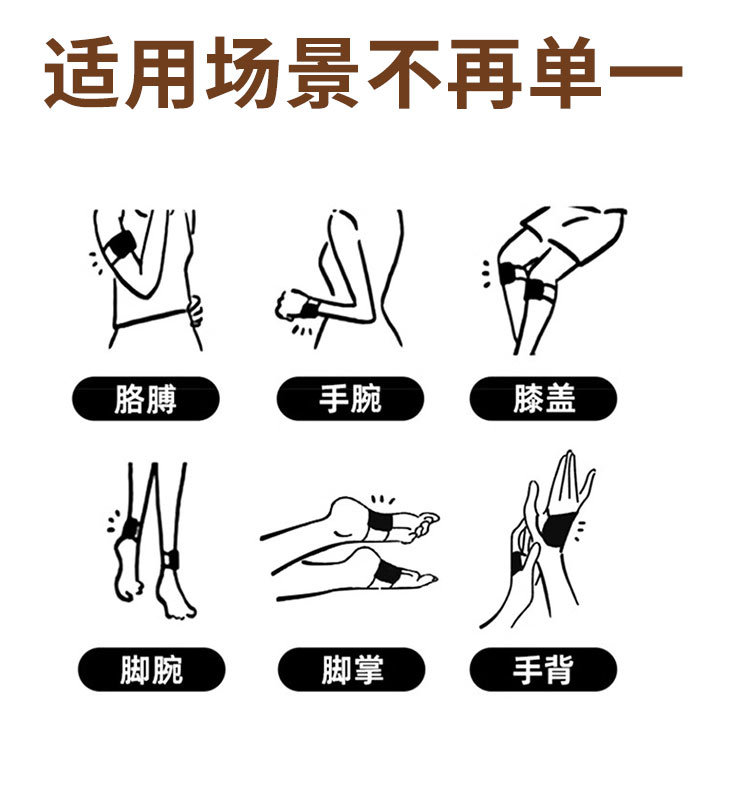 适用场景不再单一

胳膊

手腕

膝盖

脚腕

脚掌

手背