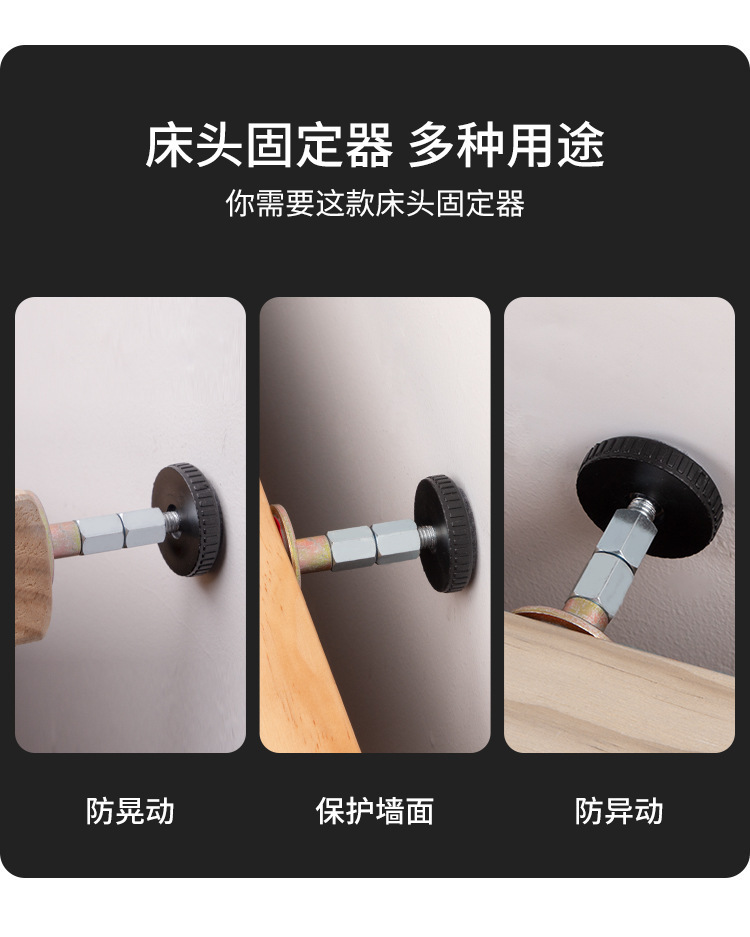 床头固定器 多种用途

你需要这款床头固定器

防晃动

保护墙面

防异动