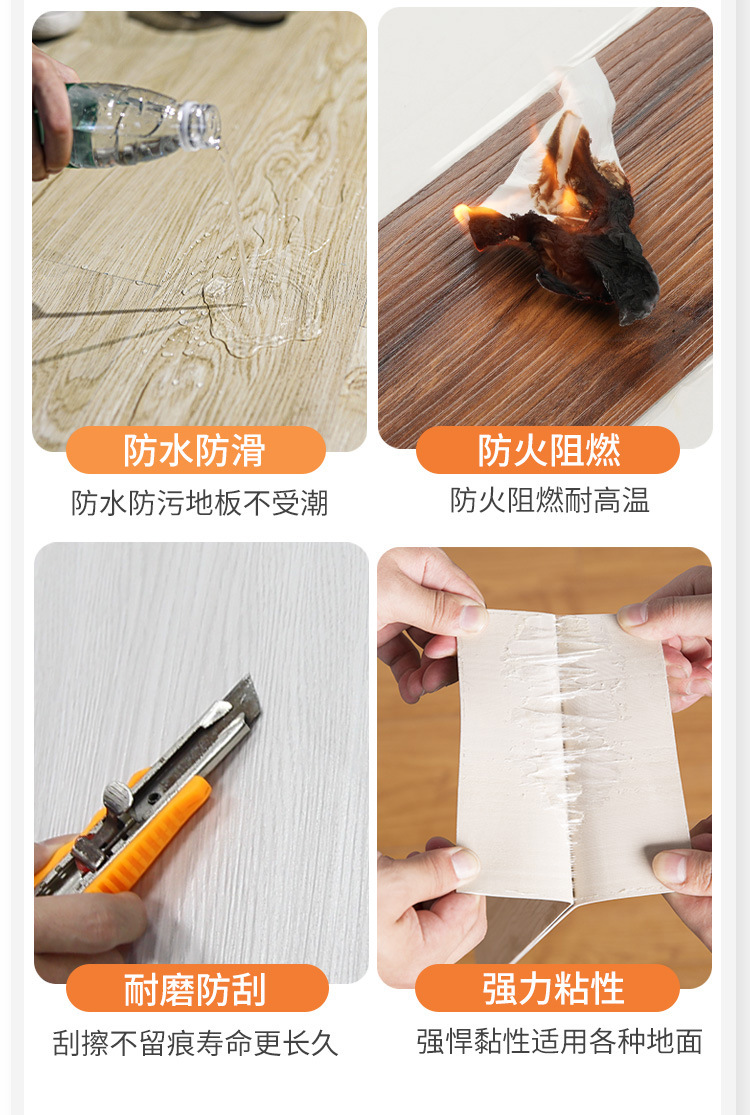 防水防滑
防水防污地板不受潮

防火阻燃
防火阻燃耐高温

耐磨防刮
刮擦不留痕寿命更长久

强力粘性
强悍黏性适用各种地面