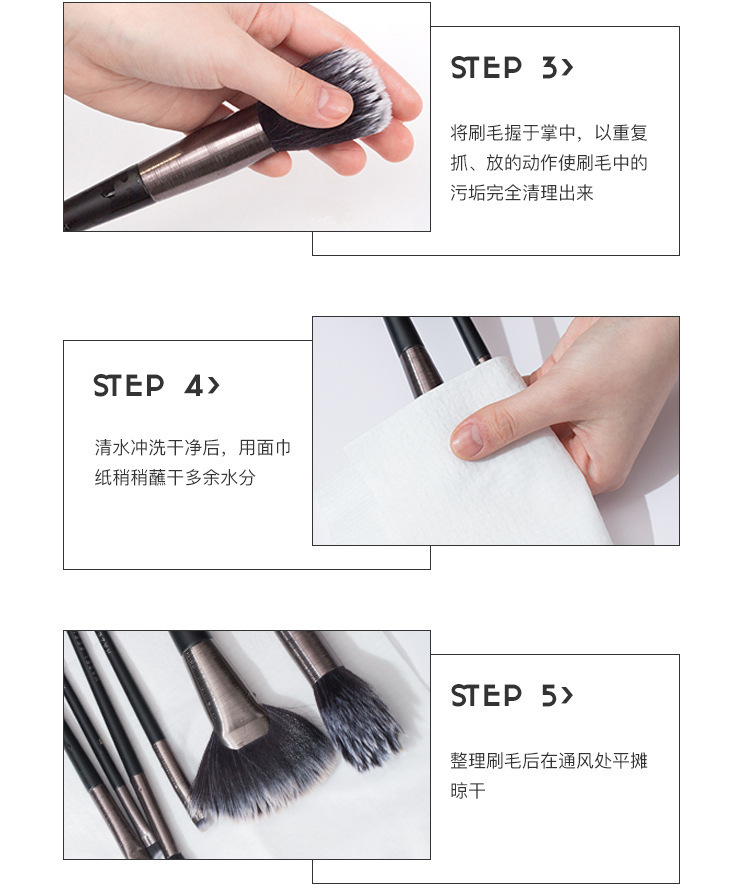 STEP 3>

将刷毛握于掌中，以重复抓、放的动作使刷毛中的污垢完全清理出来

STEP 4>

清水冲洗干净后，用面巾纸稍稍蘸干多余水分

STEP 5>

整理刷毛后在通风处平摊晾干