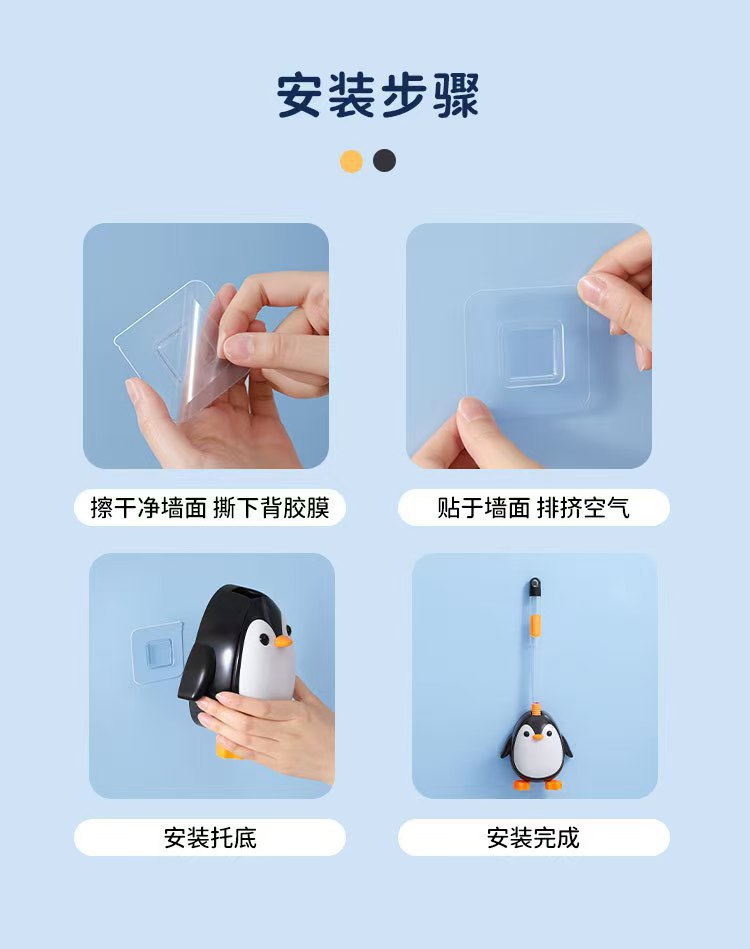 安装步骤

擦干净墙面 撕下背胶膜

贴于墙面 排挤空气

安装托底

安装完成