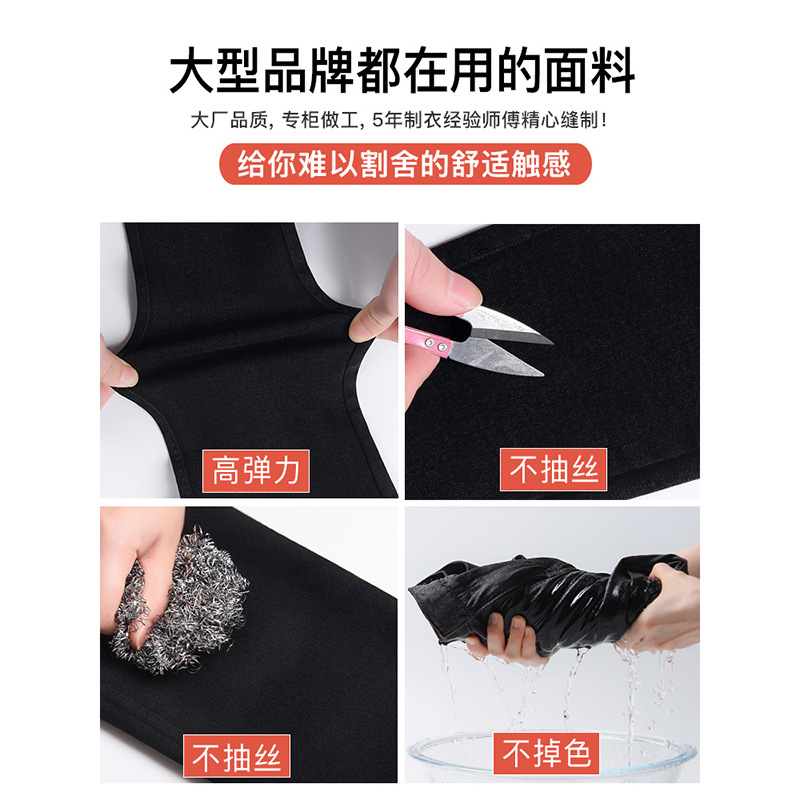 大型品牌都在用的面料

大厂品质，专柜做工，5年制衣经验师傅精心缝制！

给你难以割舍的舒适触感

高弹力

不抽丝

不抽丝

不掉色