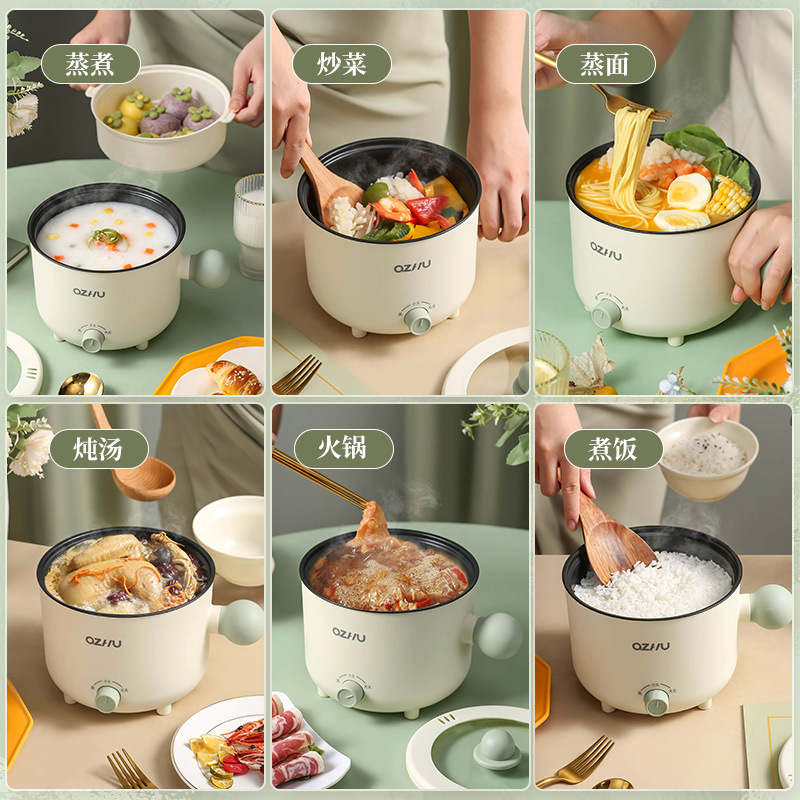 蒸煮

OZHU

炒菜

OZHU

蒸面

OZHU

炖汤

OZHU

火锅

OZHU

煮饭

OZHU