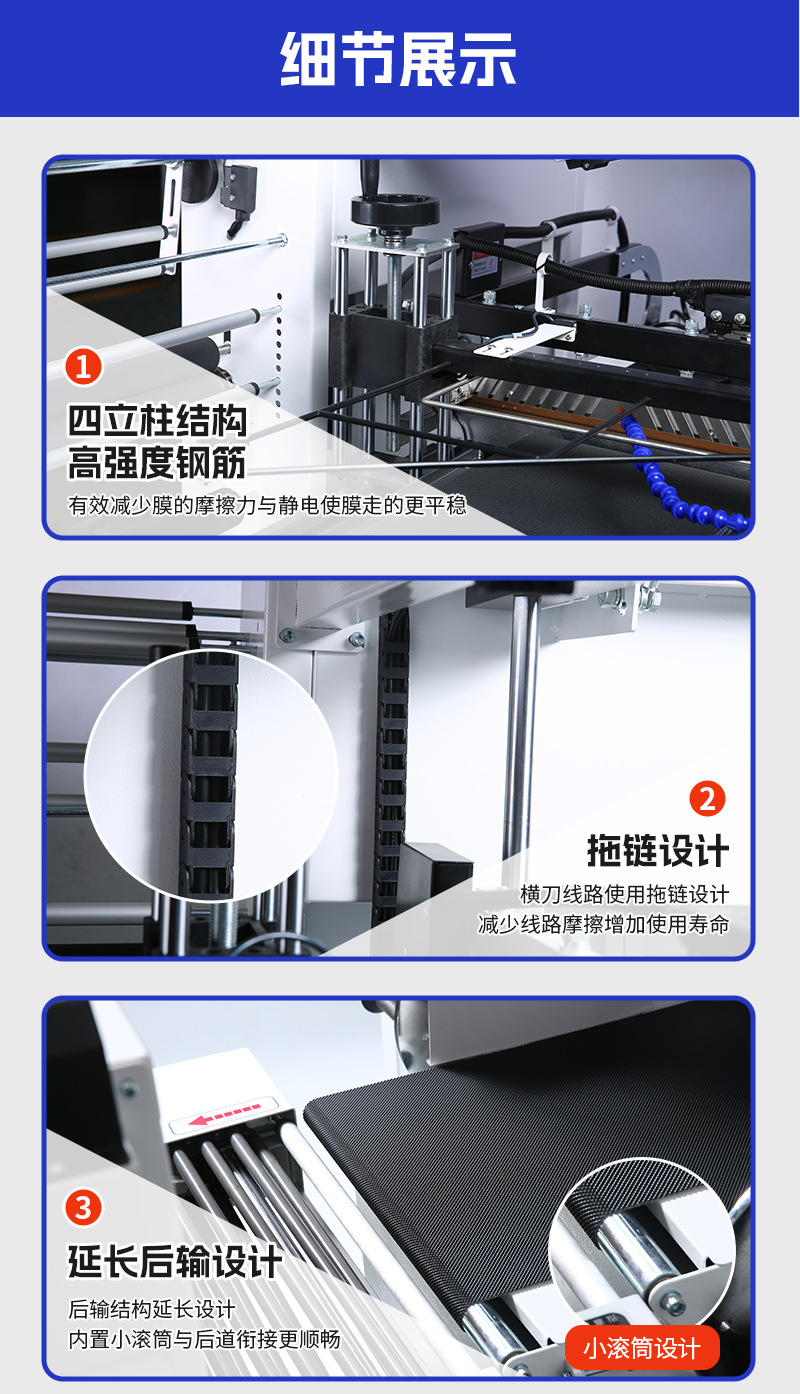 细节展示

1
四立柱结构
高强度钢筋
有效减少膜的摩擦力与静电使膜走的更平稳

2
拖链设计
横刀线路使用拖链设计
减少线路摩擦增加使用寿命

3
延长后输设计
后输结构延长设计
内置小滚筒与后道衔接更顺畅
小滚筒设计